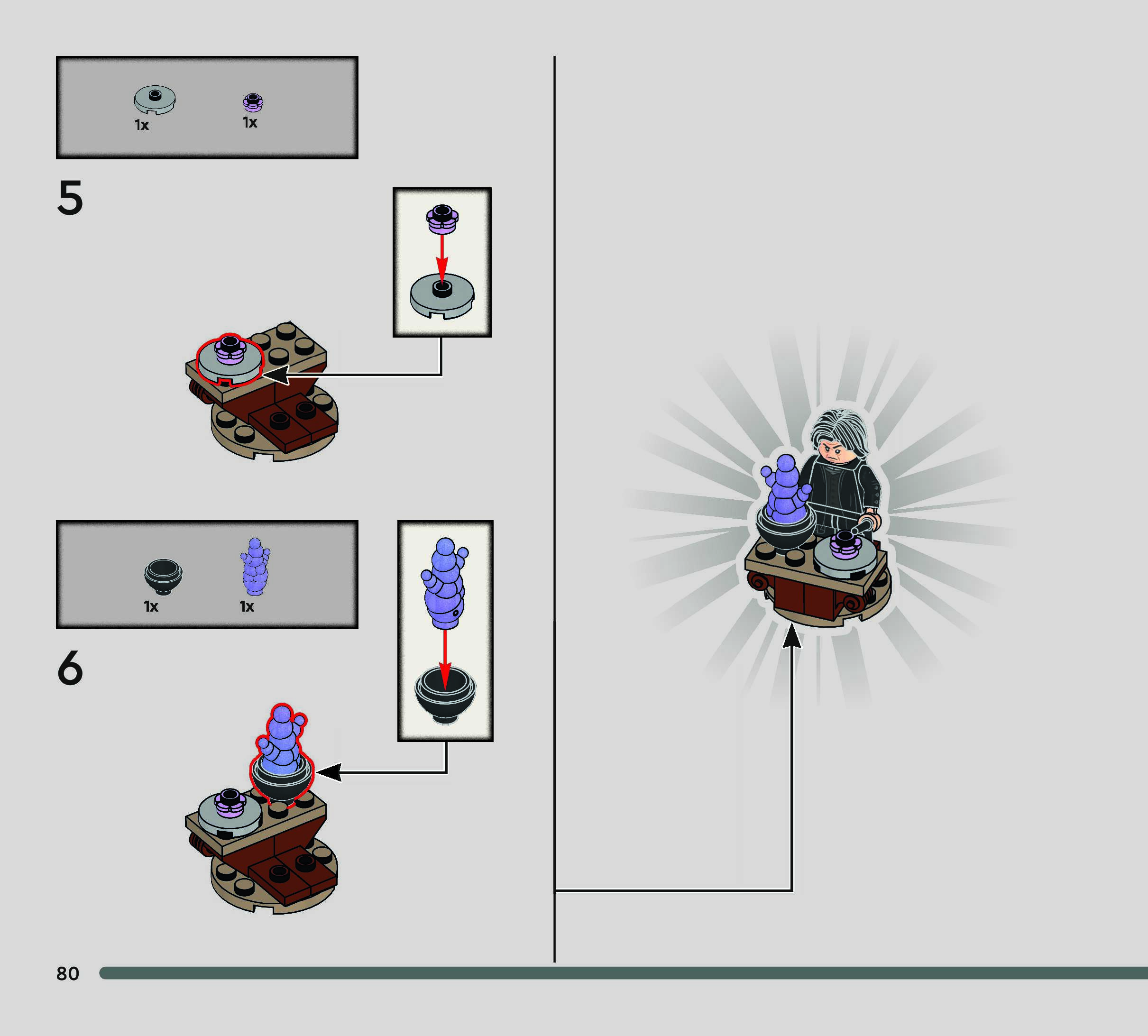 1x 1x

5

1x 1x

6

80