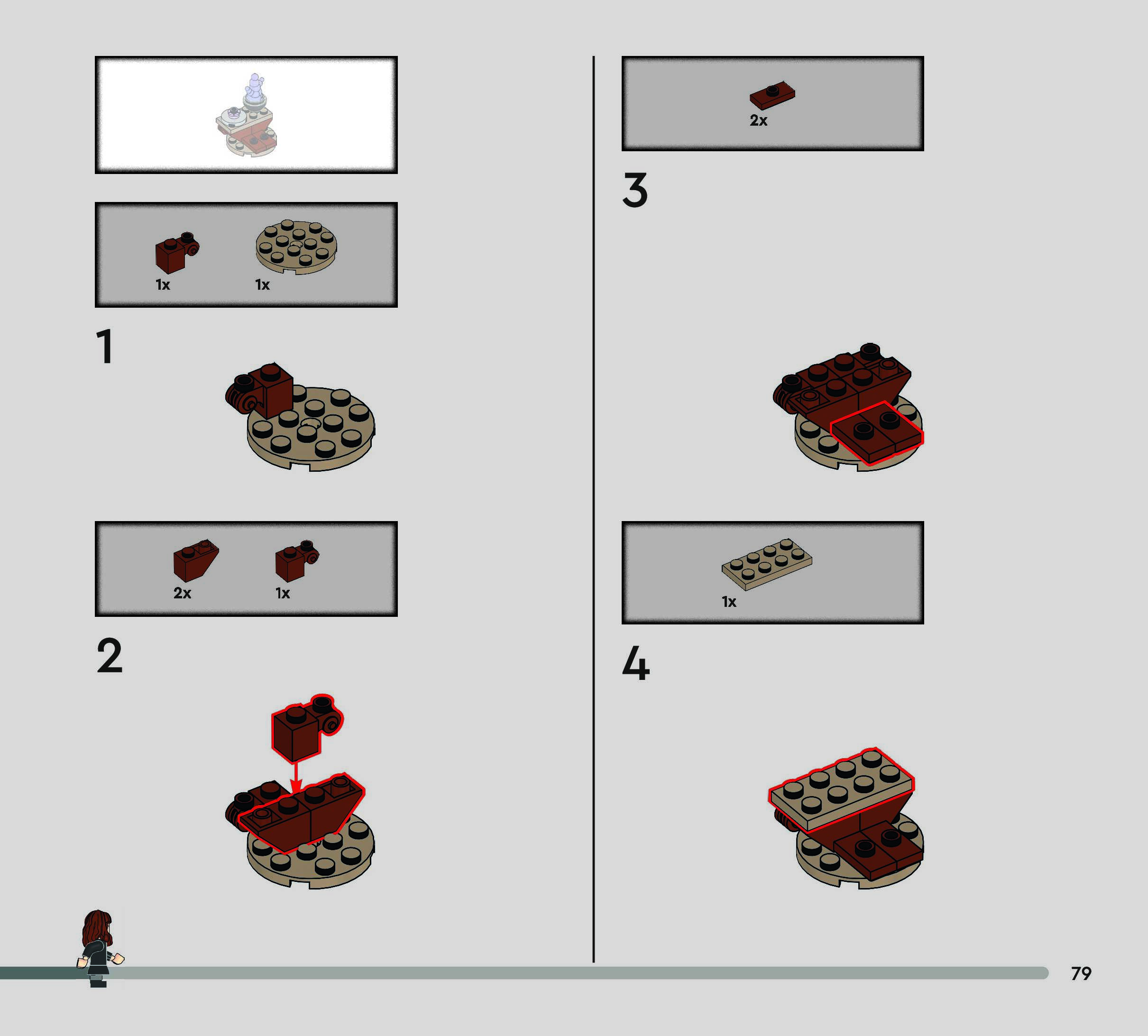 1x 1x

1

2x 1x

2

2x

3

1x

4

79