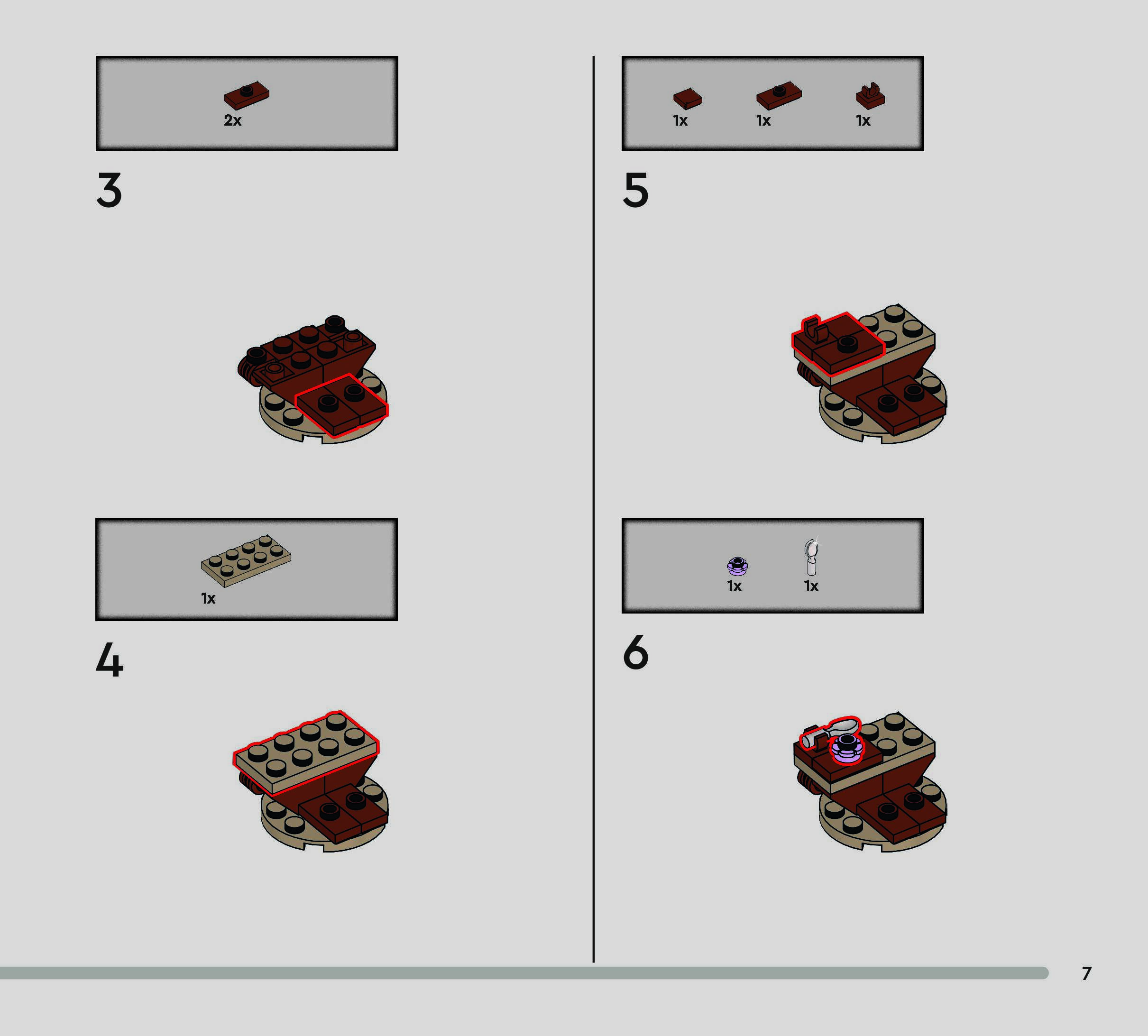 2x

3

1x

4

1x 1x 1x

5

1x 1x

6

7