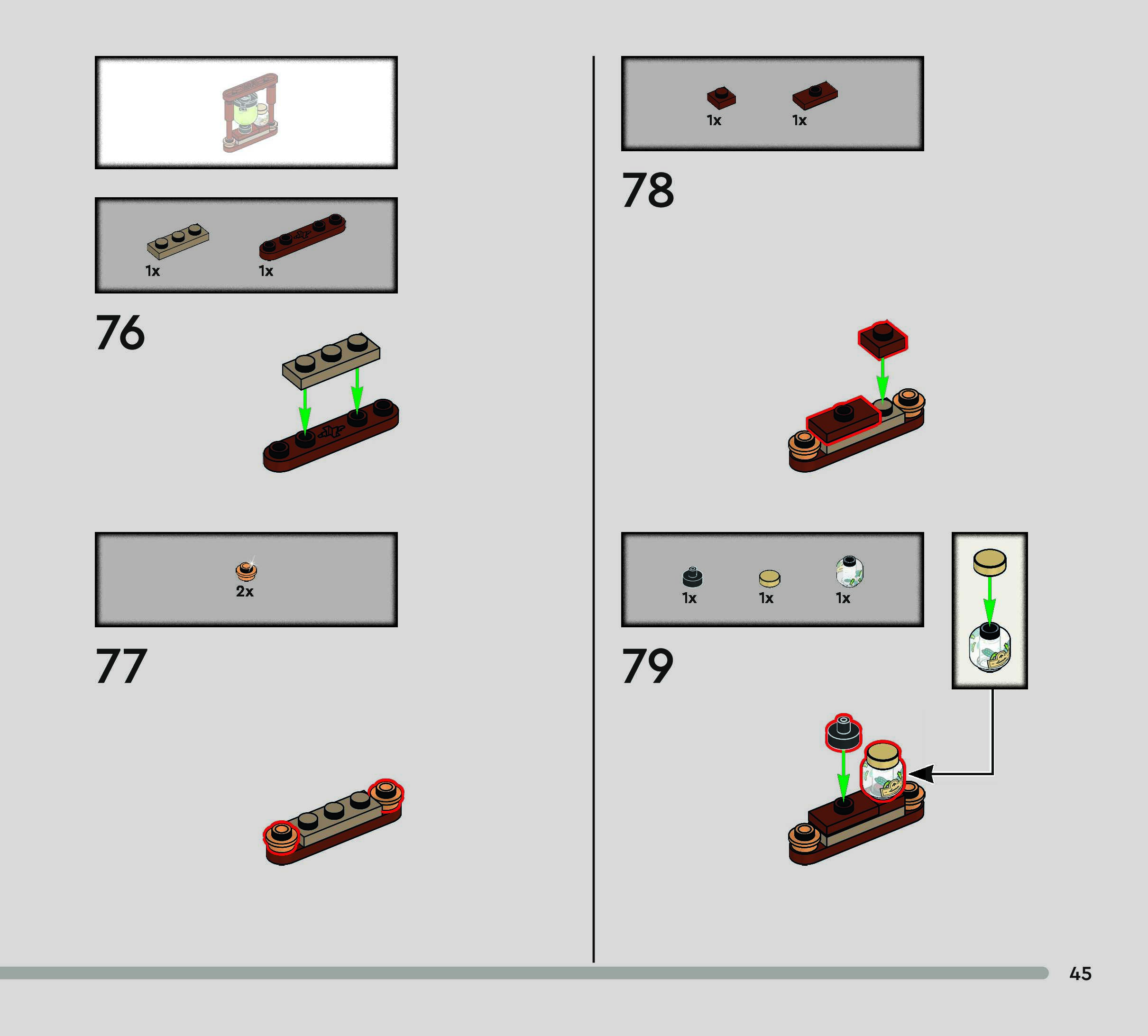 1x 1x

76

2x

77

1x 1x

78

1x 1x 1x

79

45