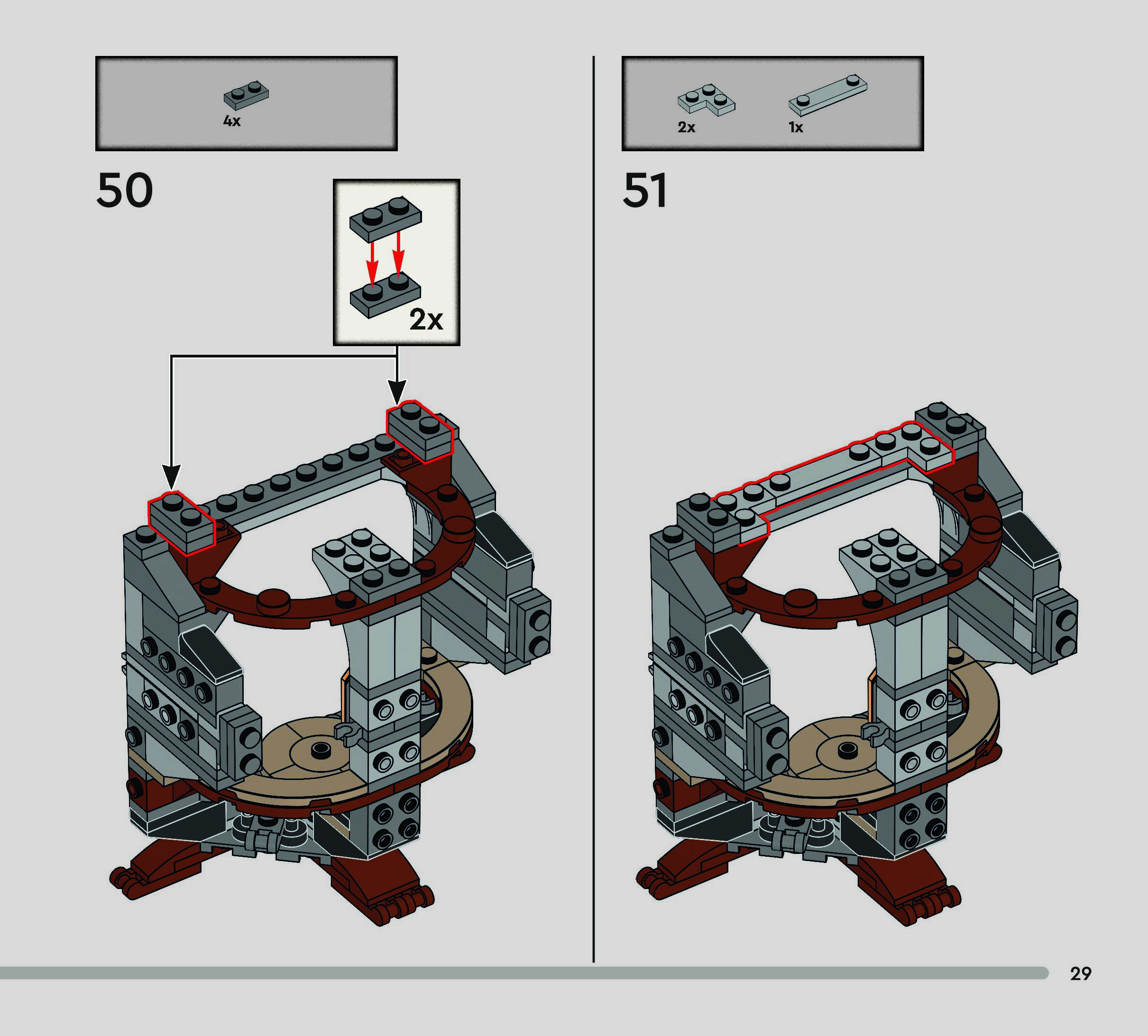 4x

50

2x

2x 1x

51

29