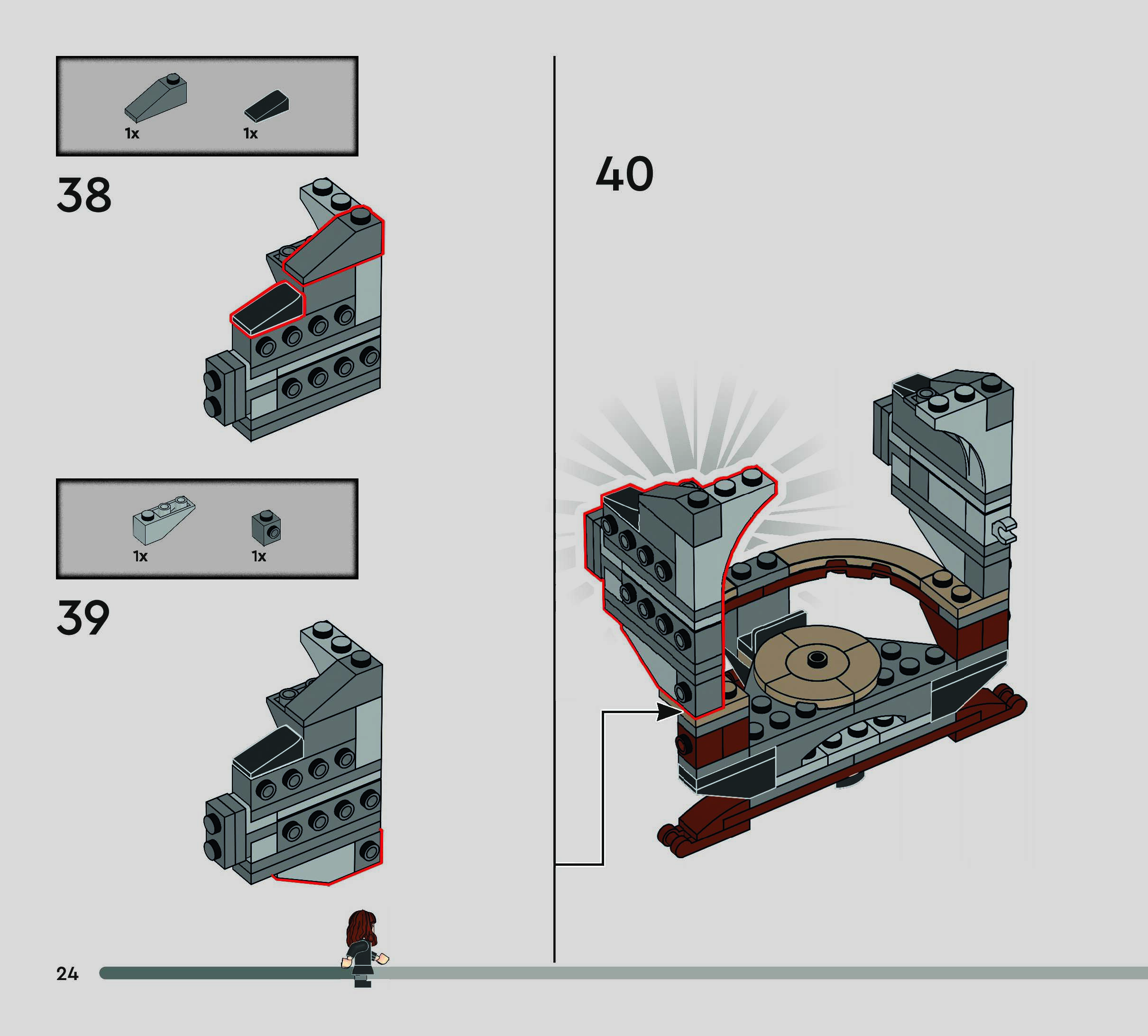 1x 1x

38

1x 1x

39

40

24