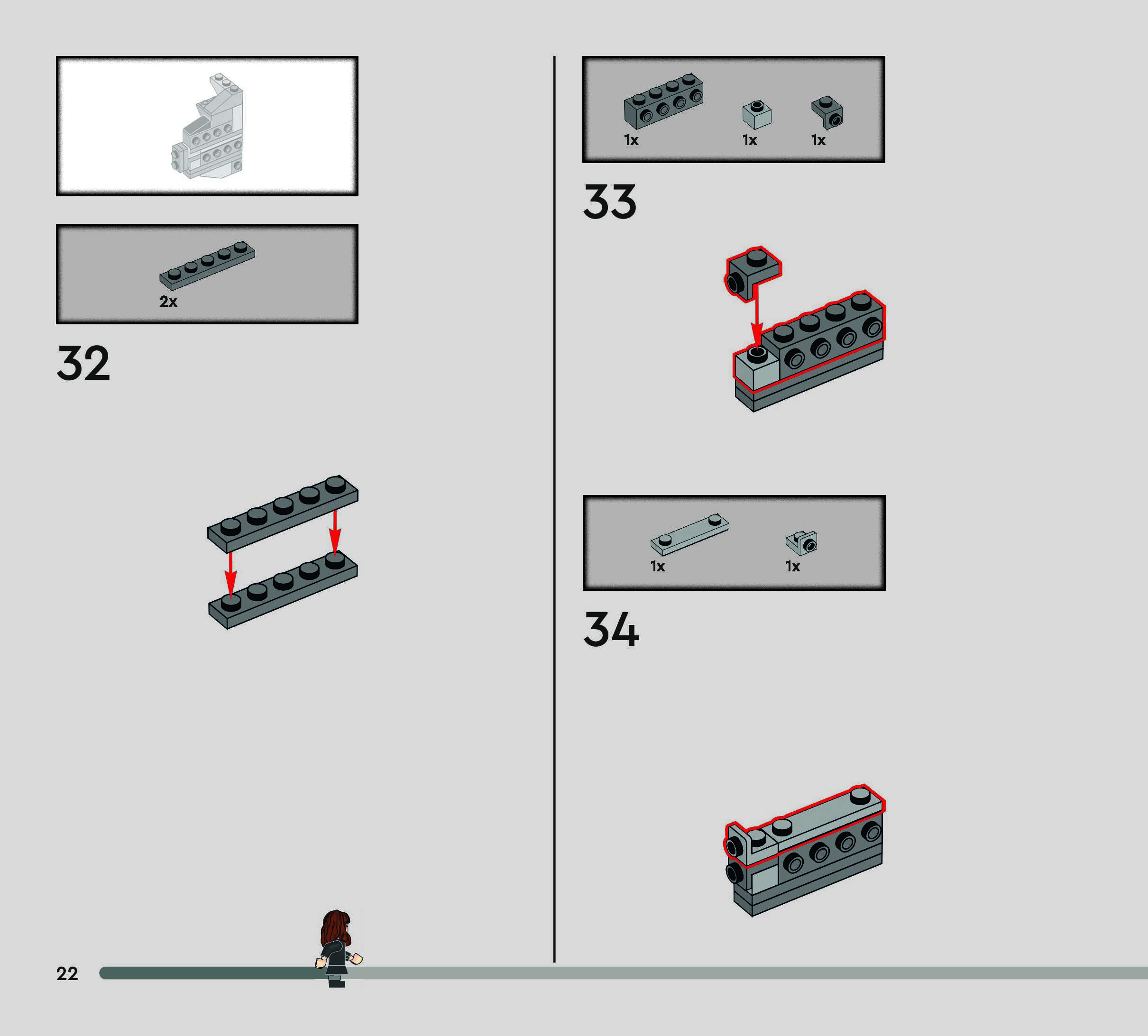 2x

32

1x 1x 1x

33

1x 1x

34

22