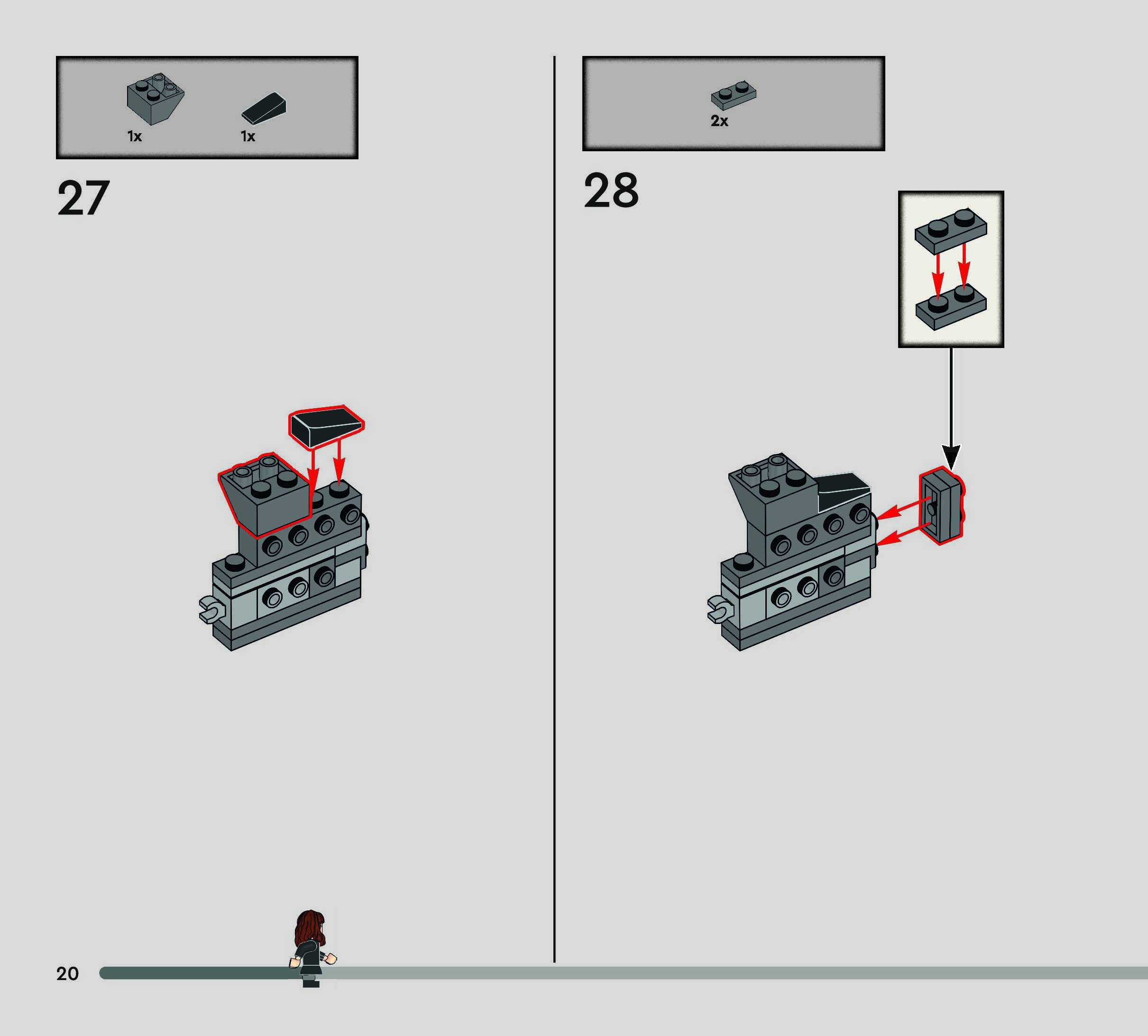 1x

1x

27

2x

28

20