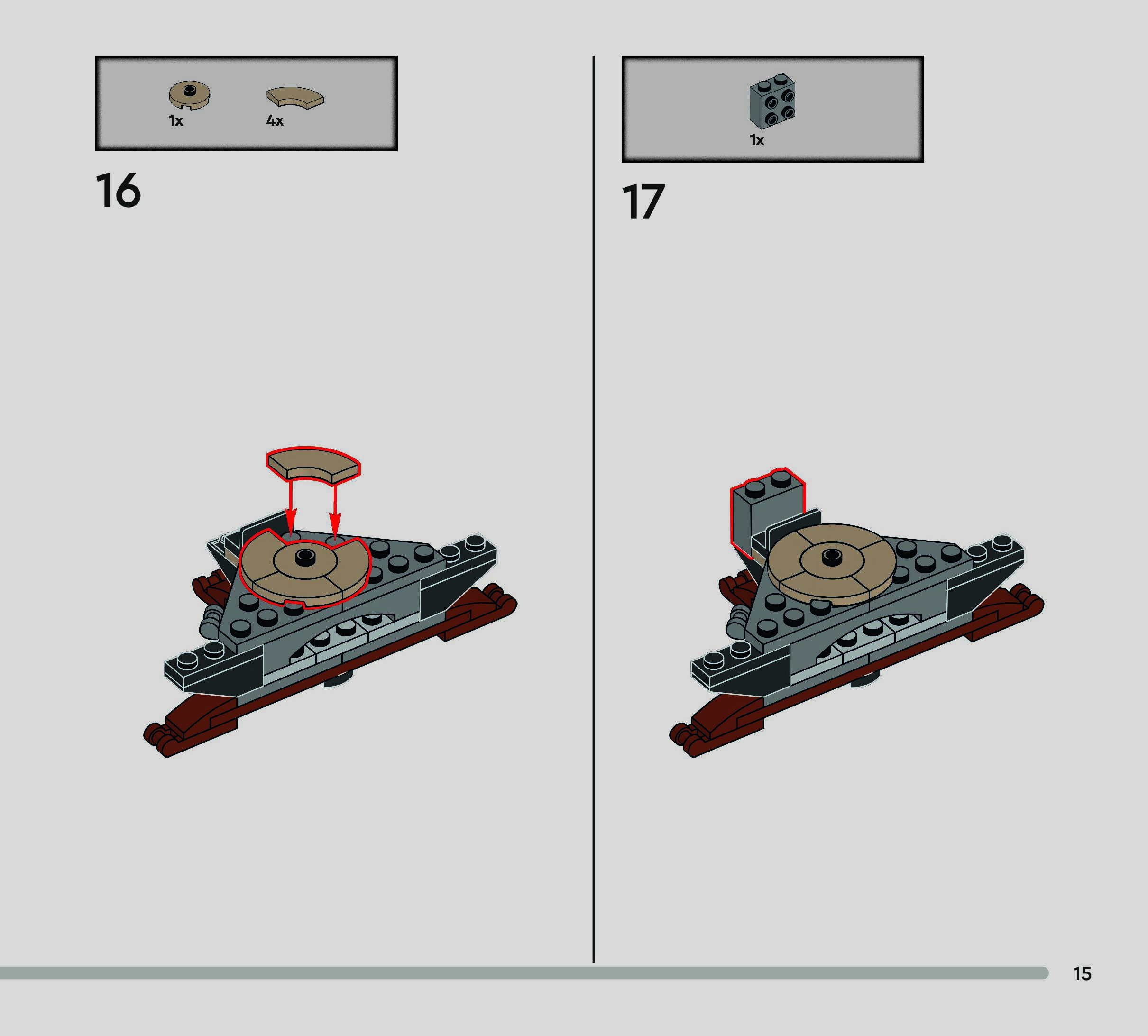 1x 4x

16

1x

17

15