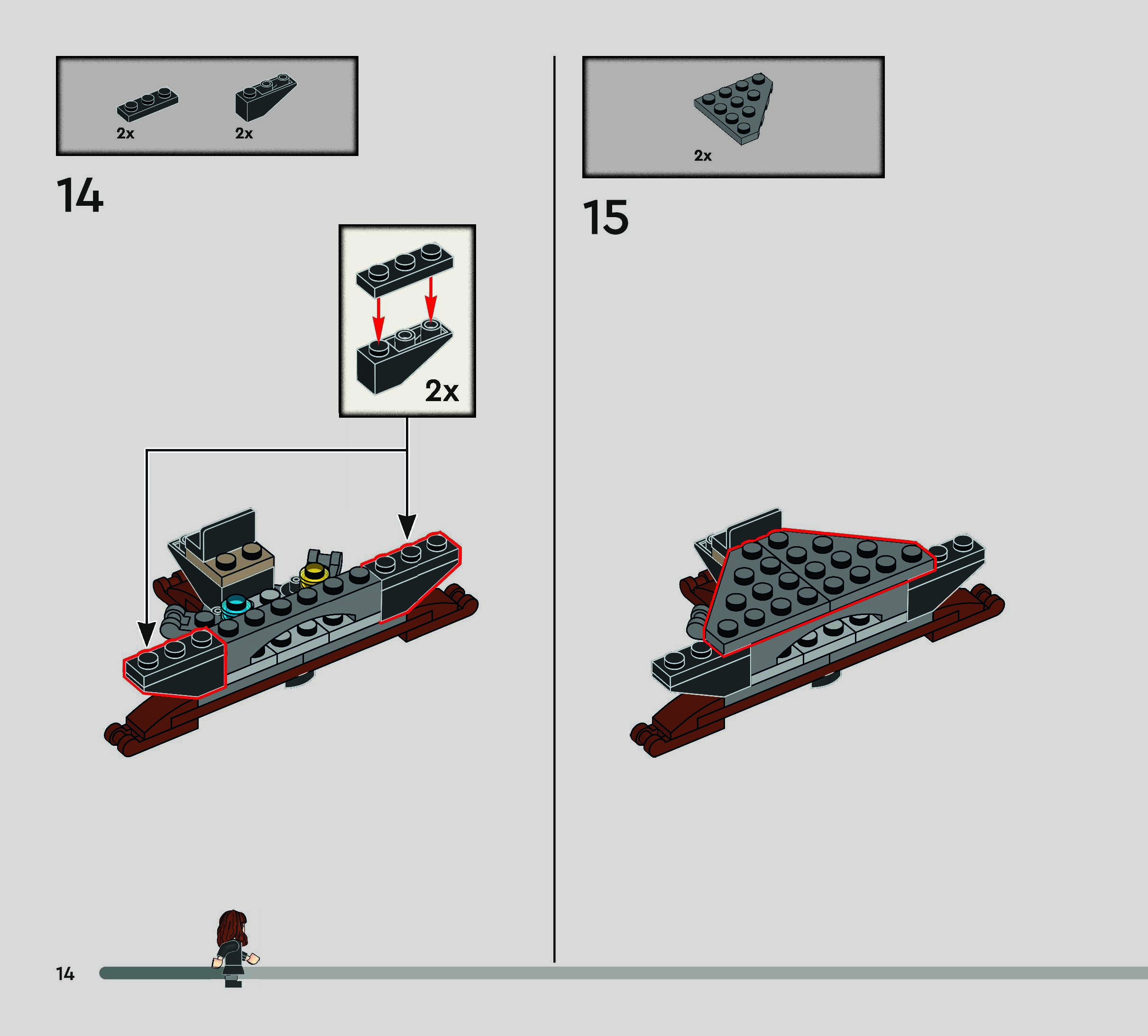 2x
2x

14

2x

2x

15

14