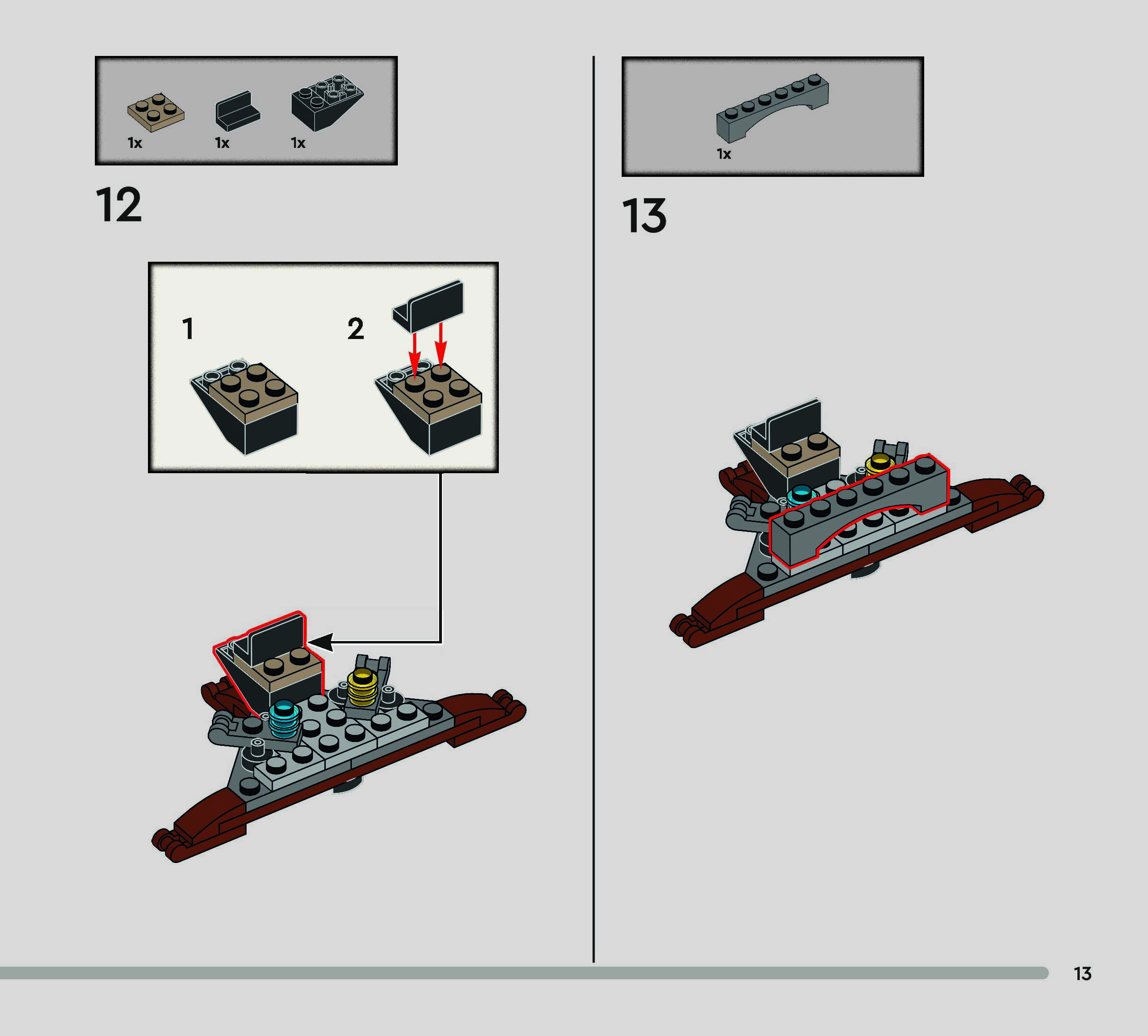 1x 1x 1x

12

1

2

1x

13

13