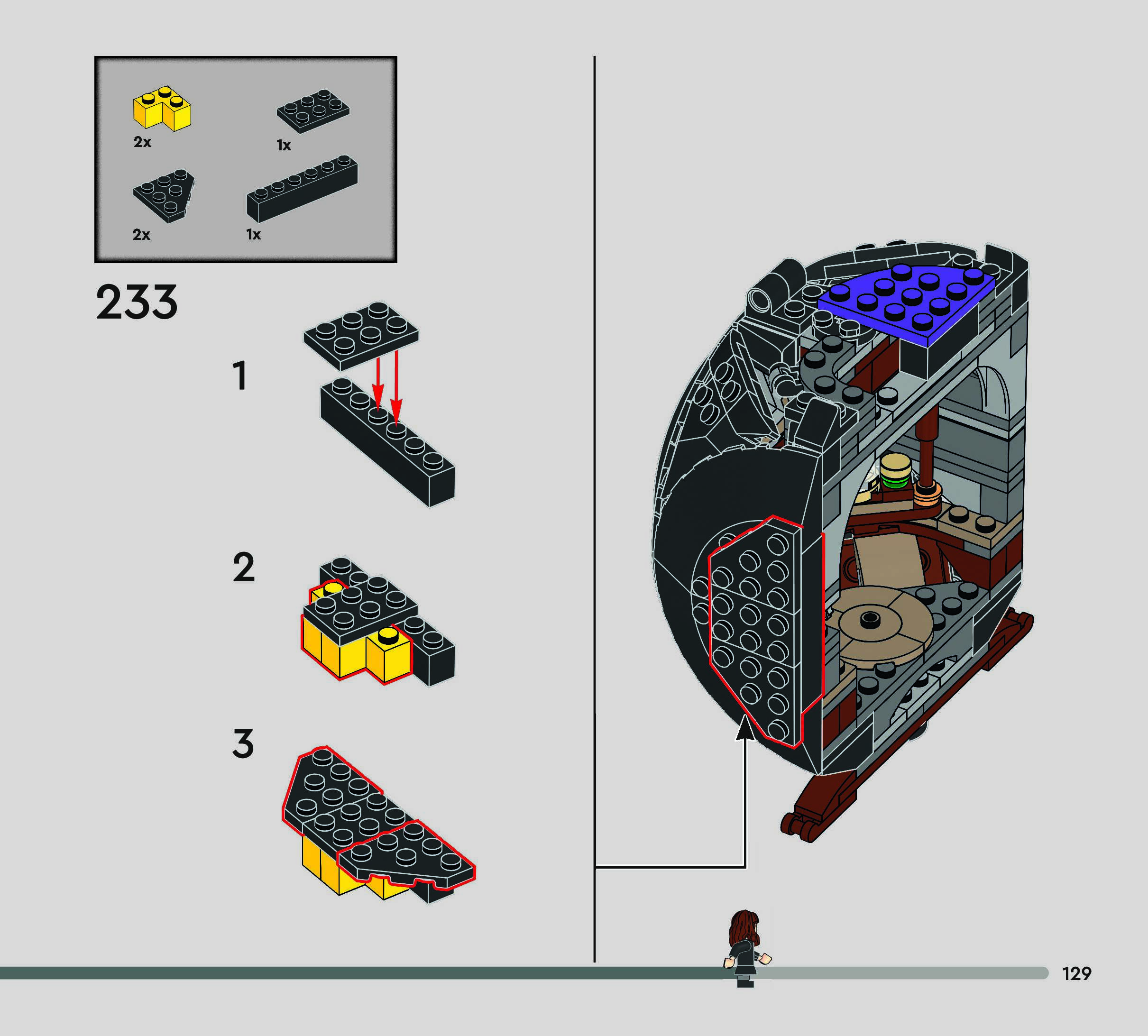 2x

1x

2x

1x

233

1

2

3

129