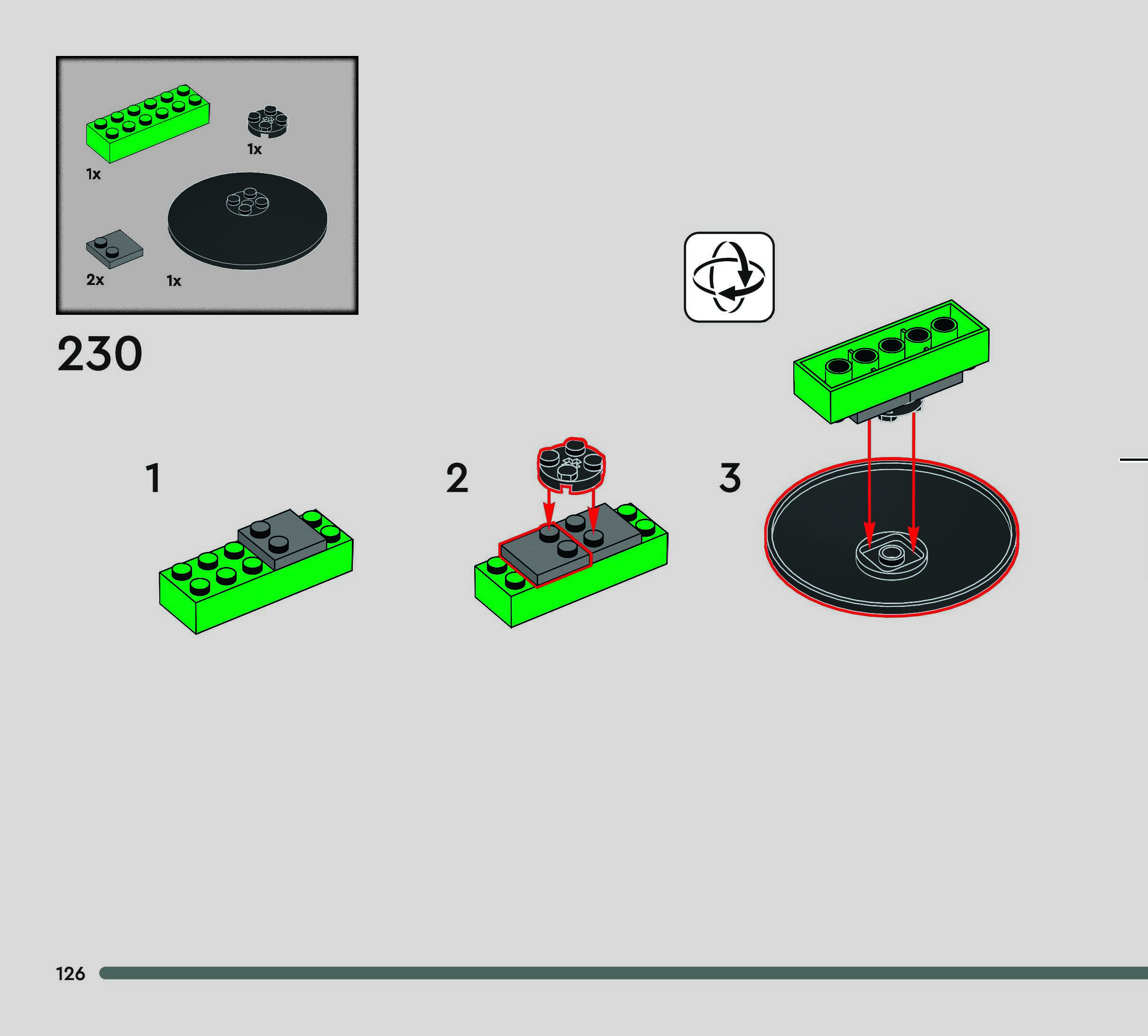 1x

1x

2x

1x

230

1

2

3

126