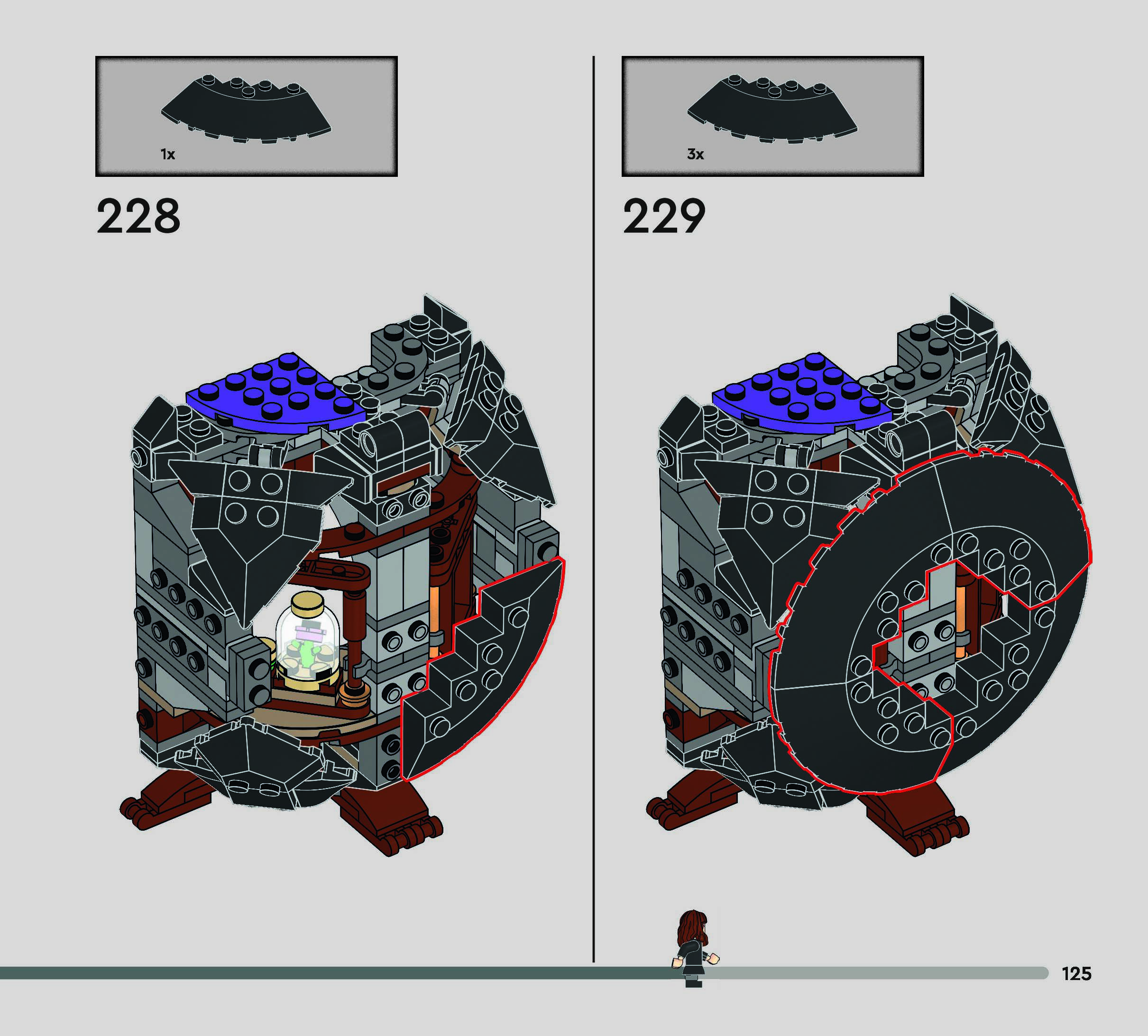 1x

228

3x

229

125