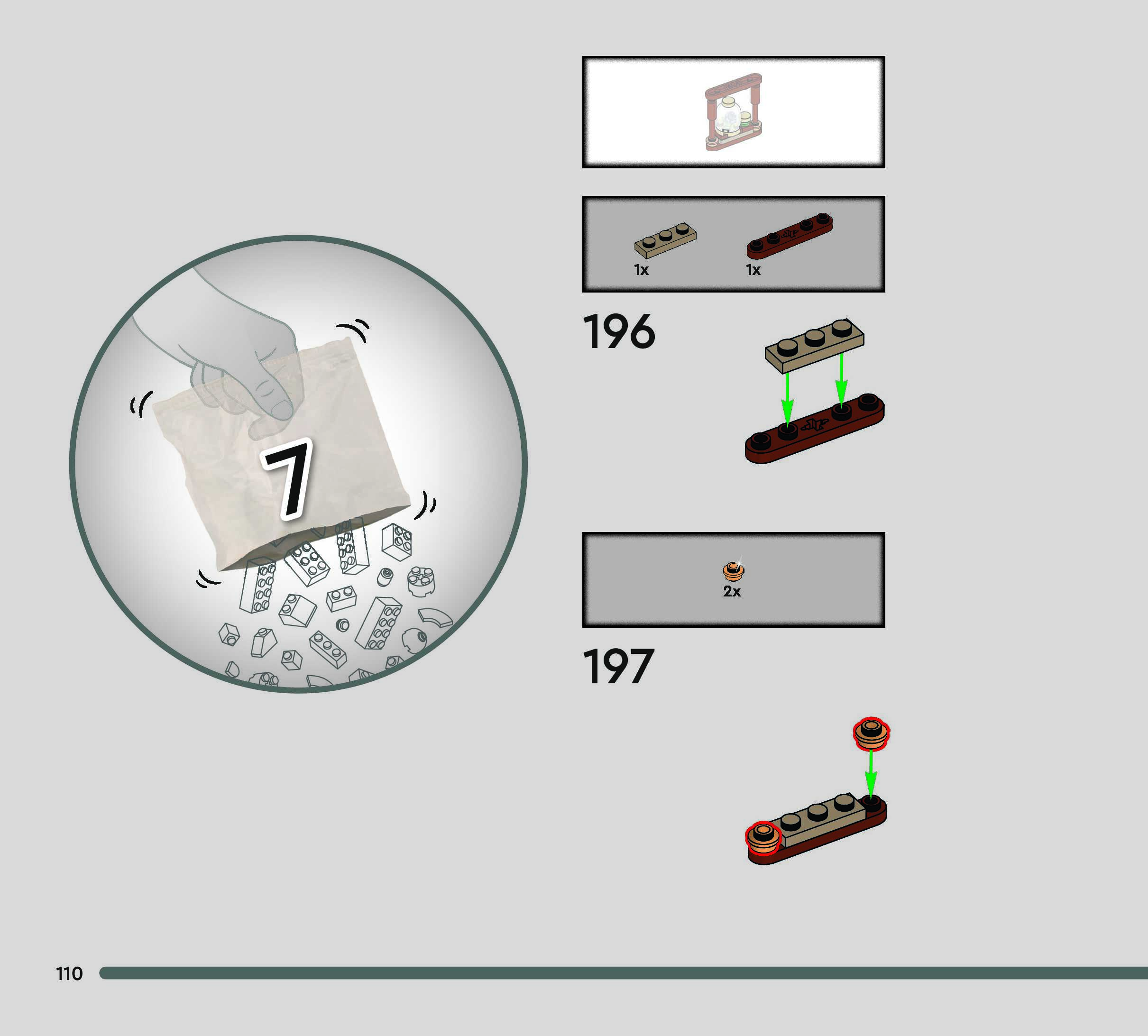 7

1x

1x

196

2x

197

110