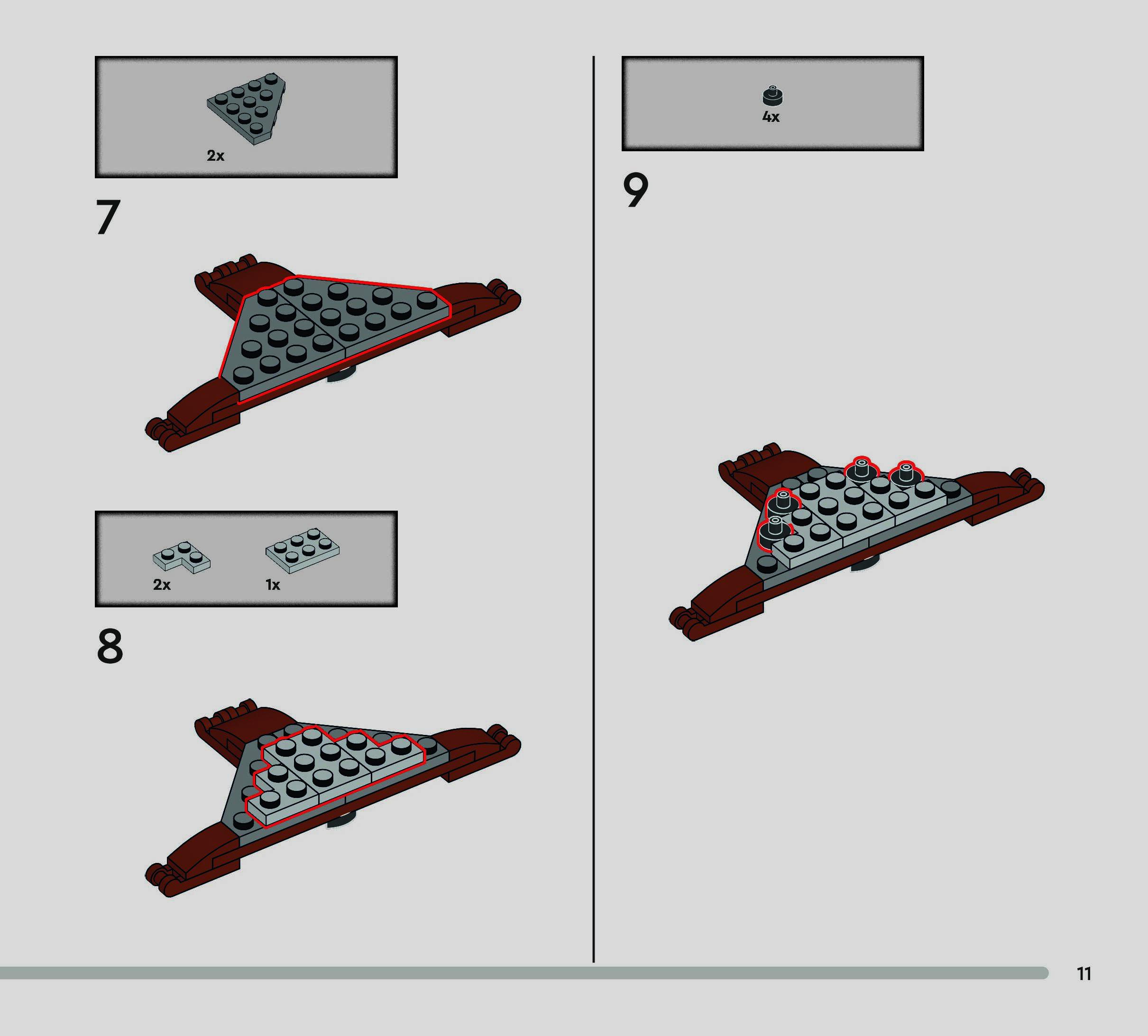 2x

7

2x

1x

8

4x

9

11