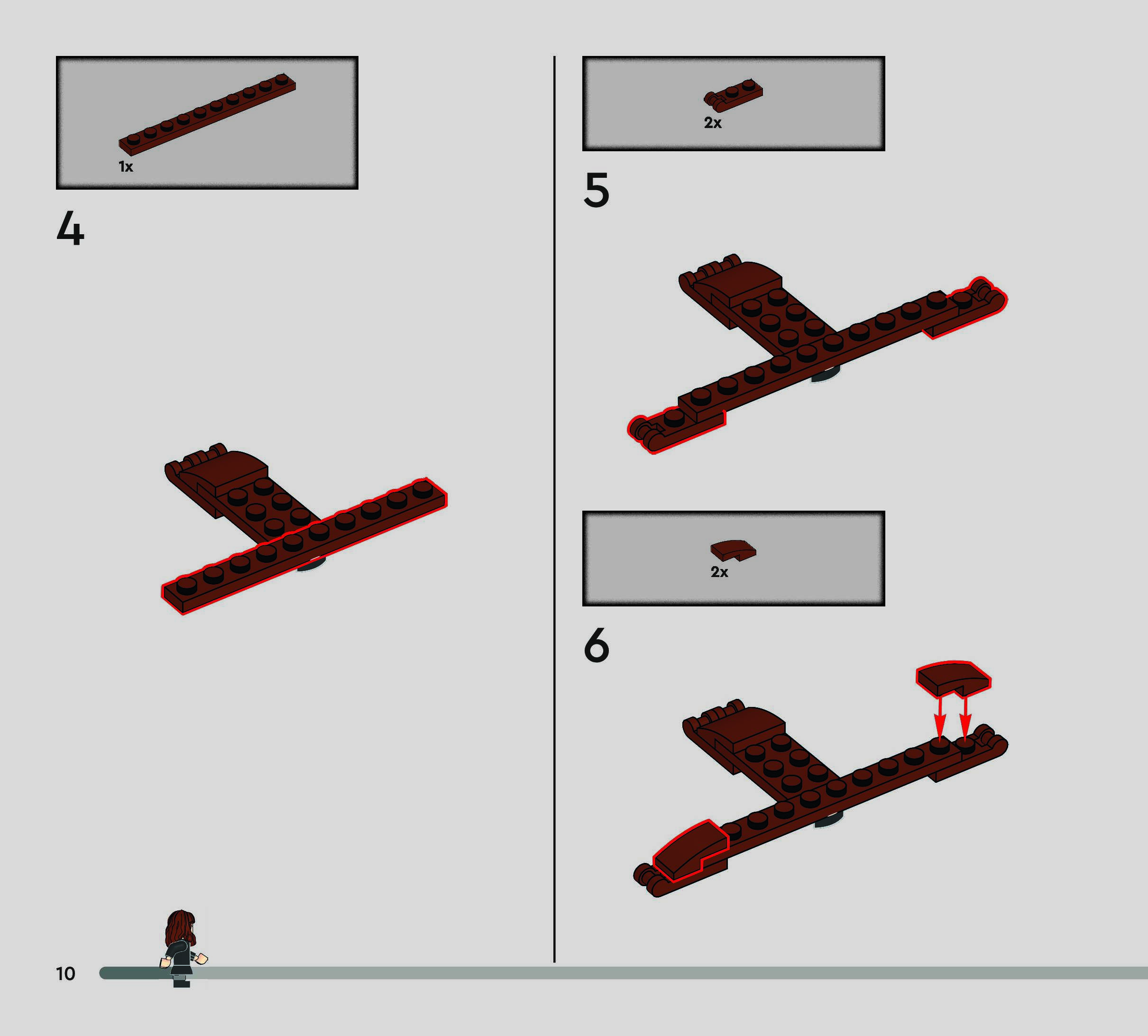 1x

4

2x

5

2x

6

10