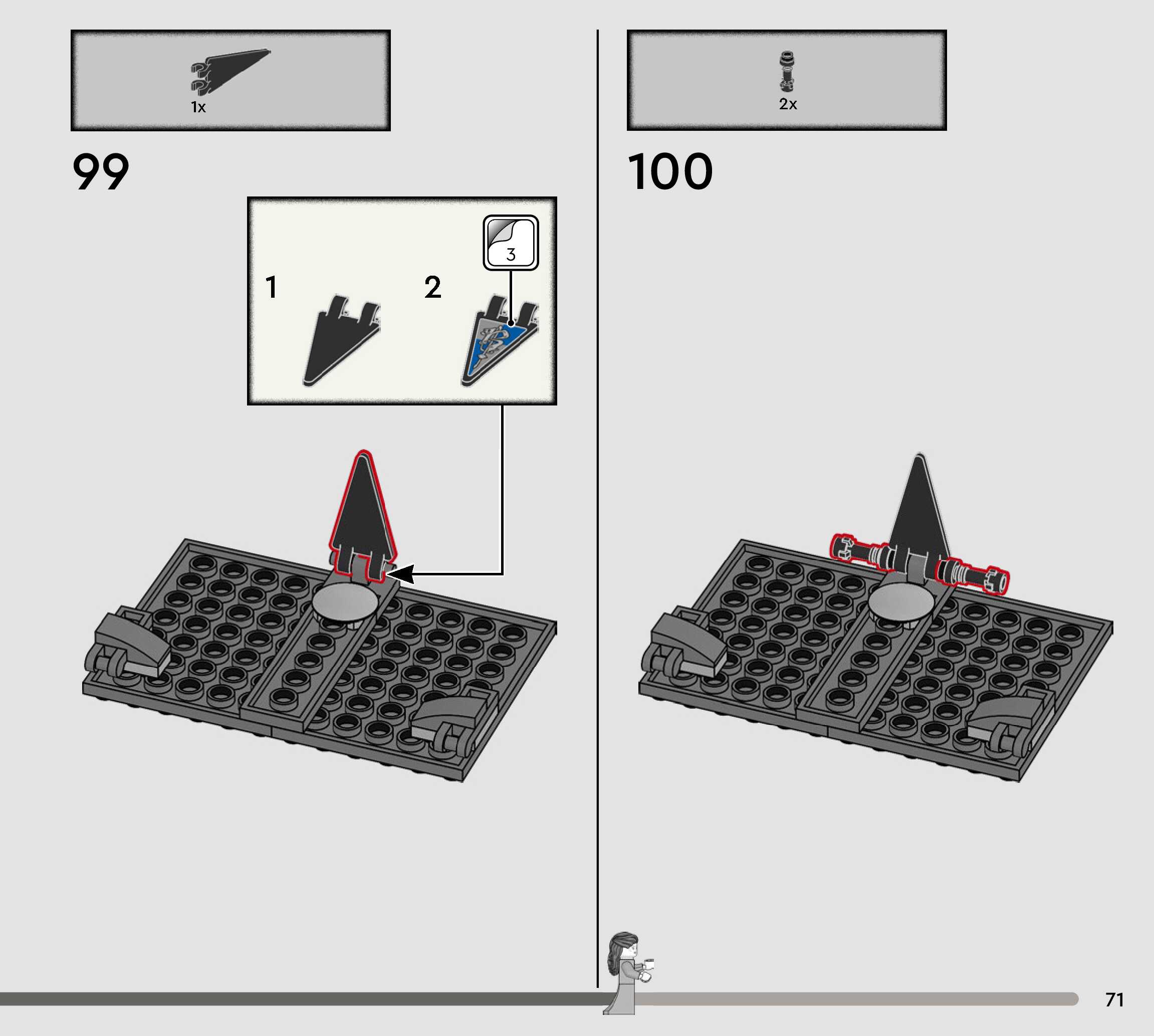 1x

99

1

2

3

2x

100

71