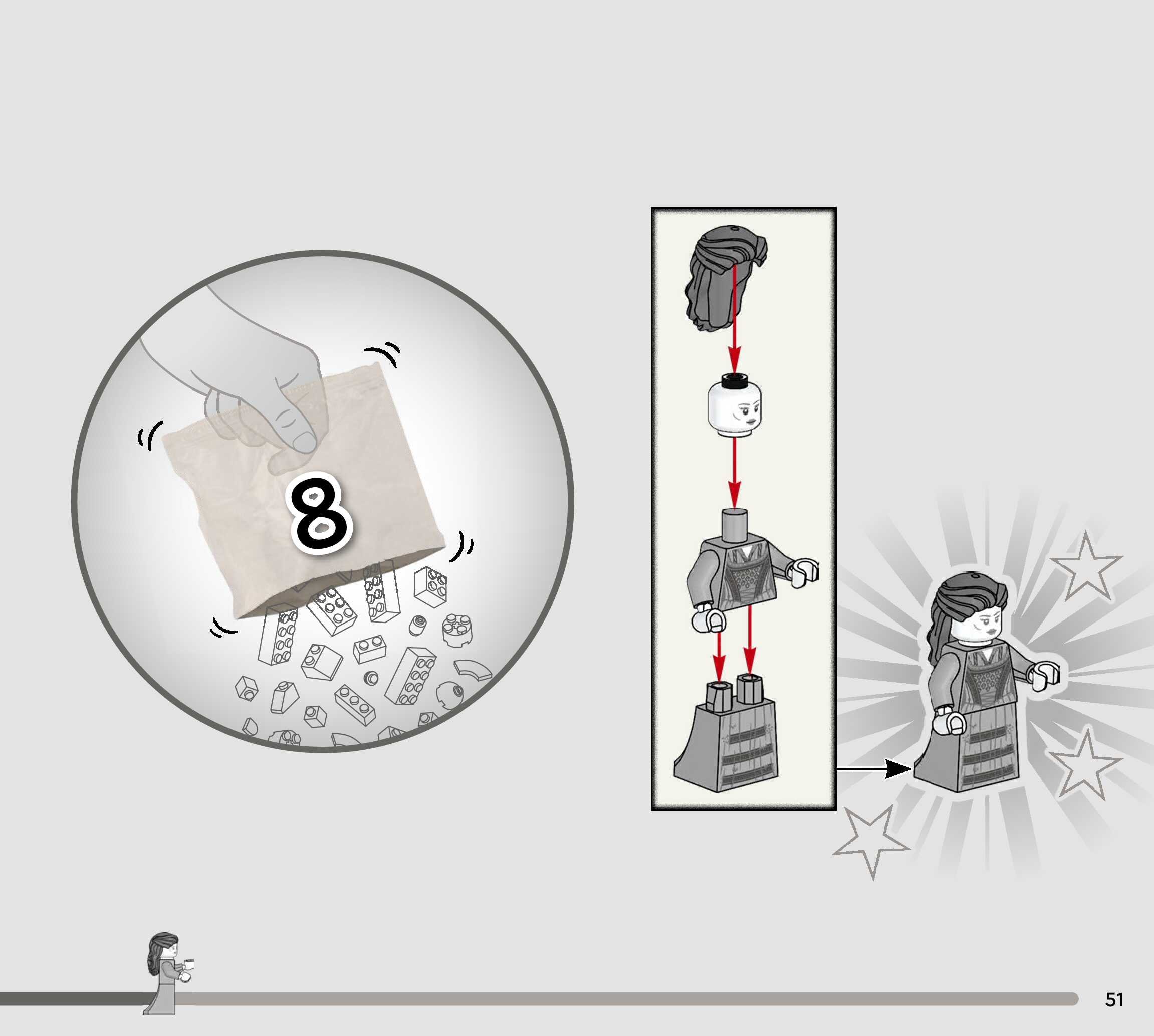 8

51