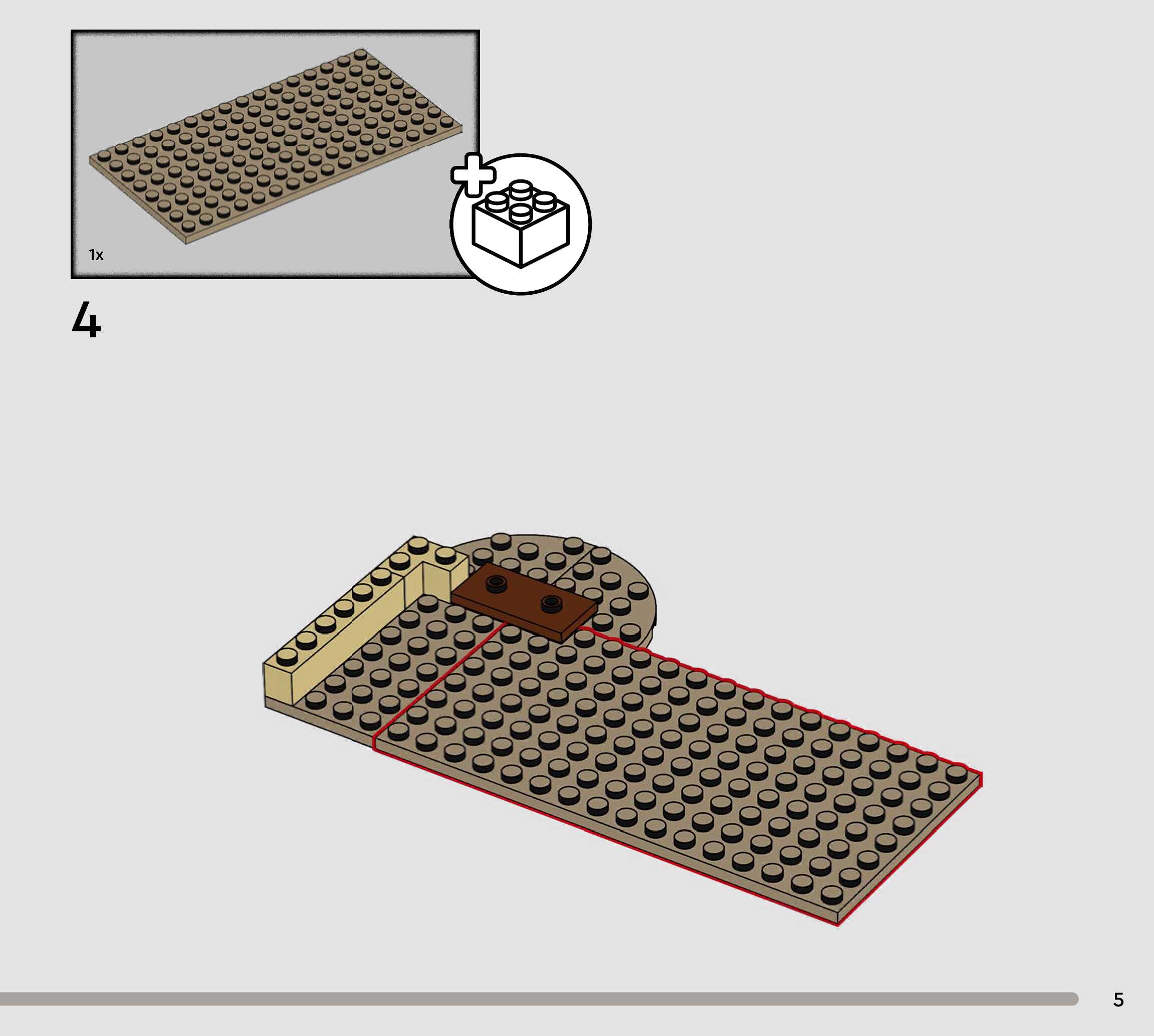 1x

4

5