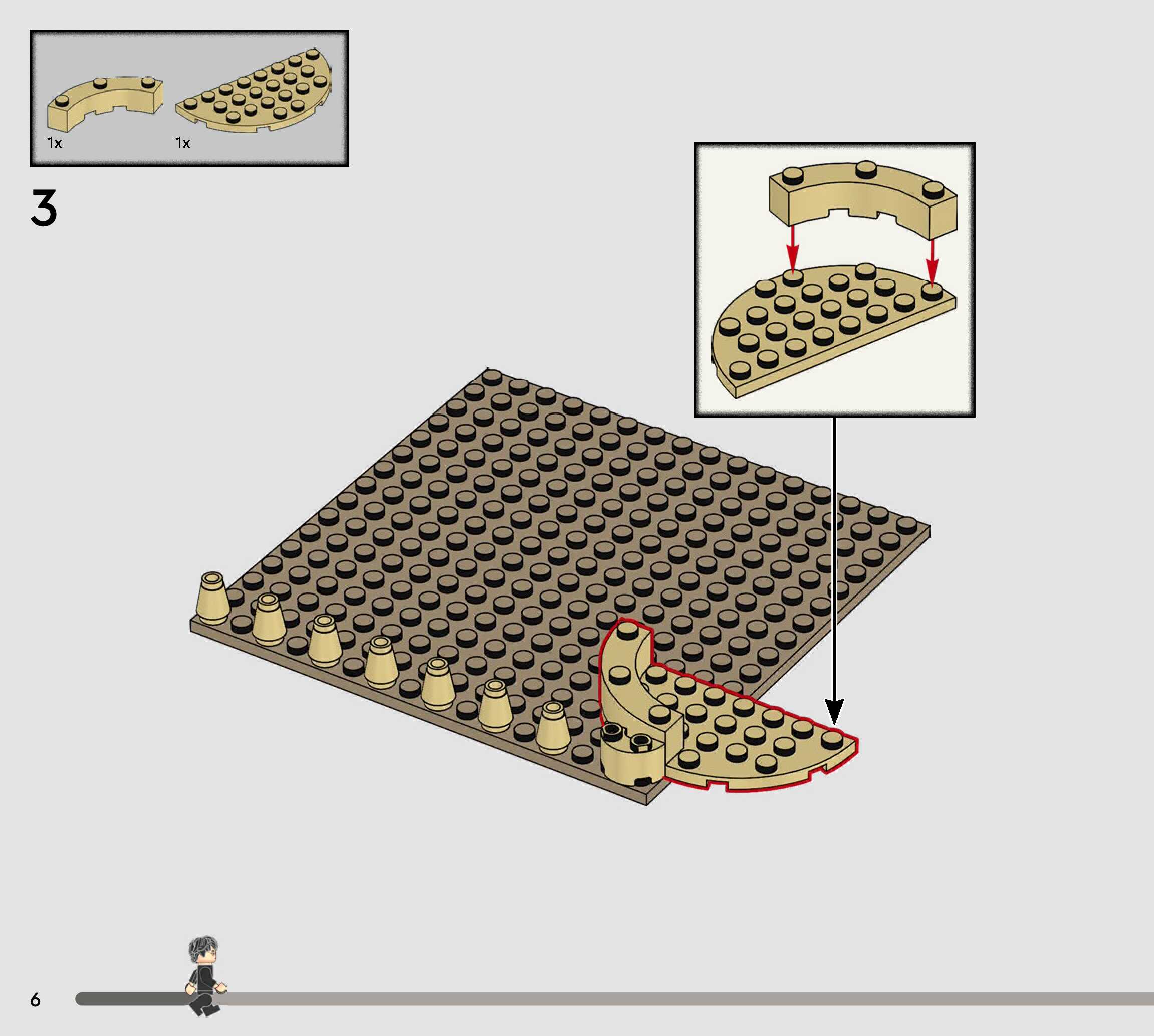 1x 1x

3

6