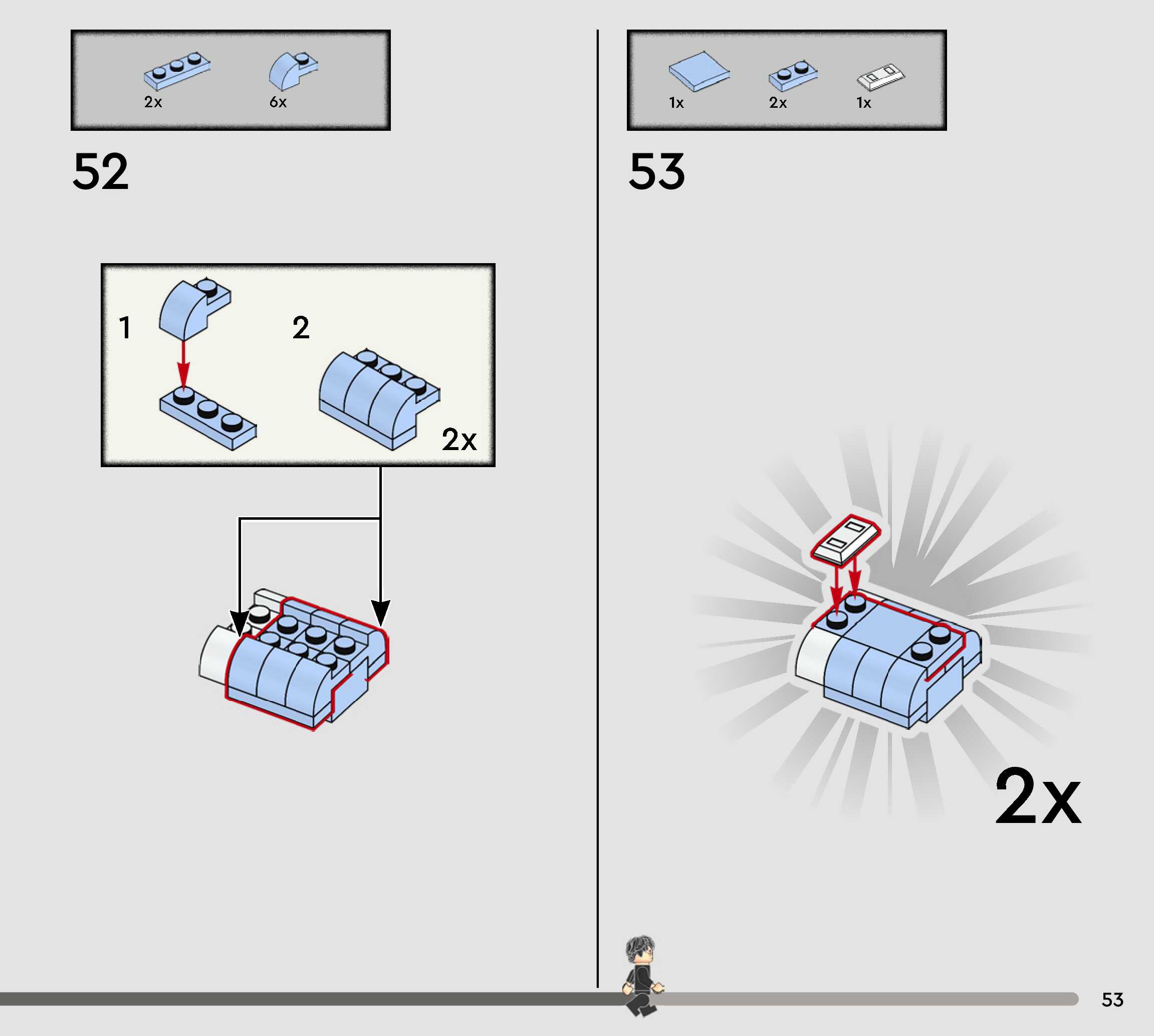 2x 6x

52

1

2

2x

1x 2x 1x

53

2x

53