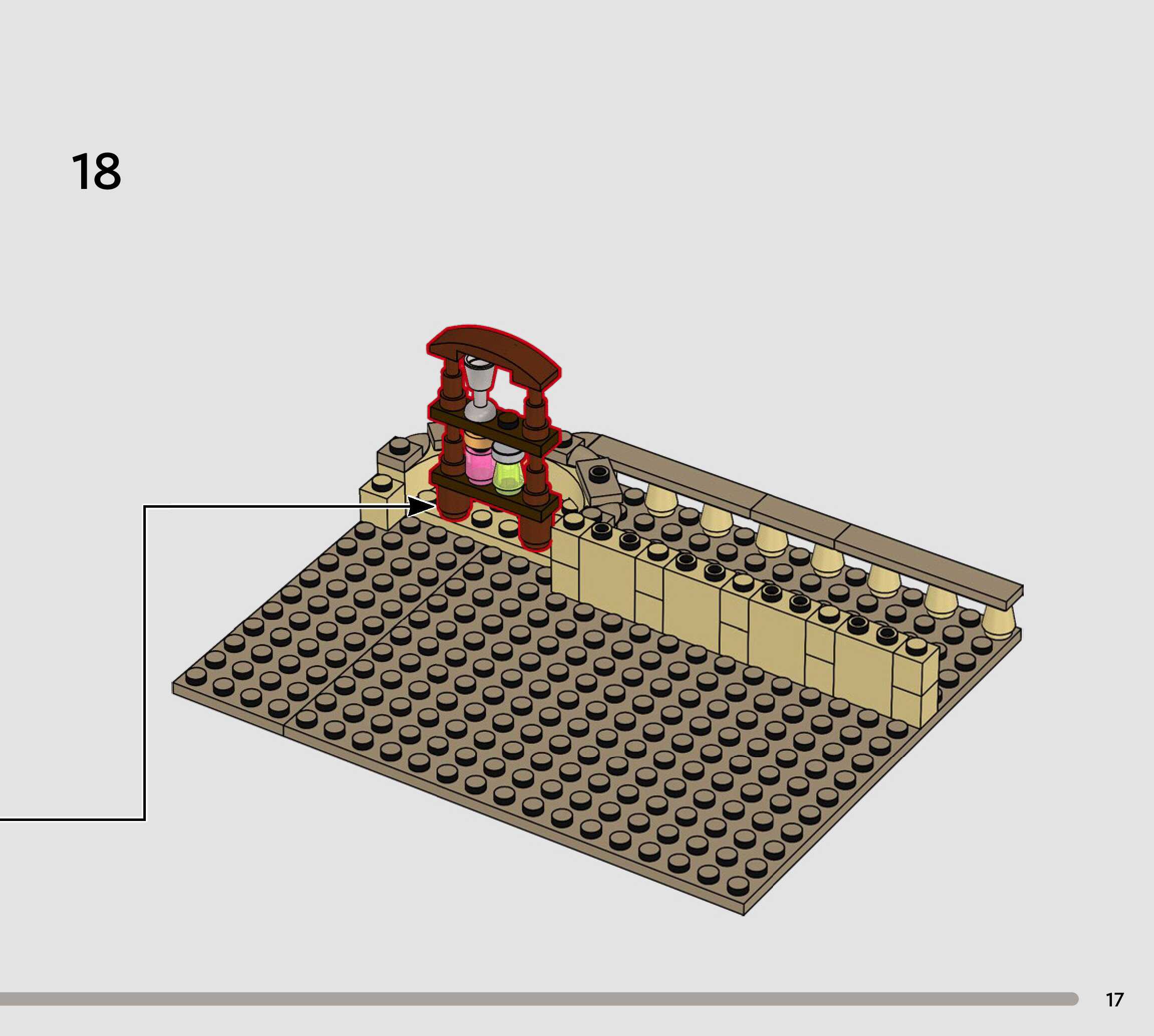 18

17