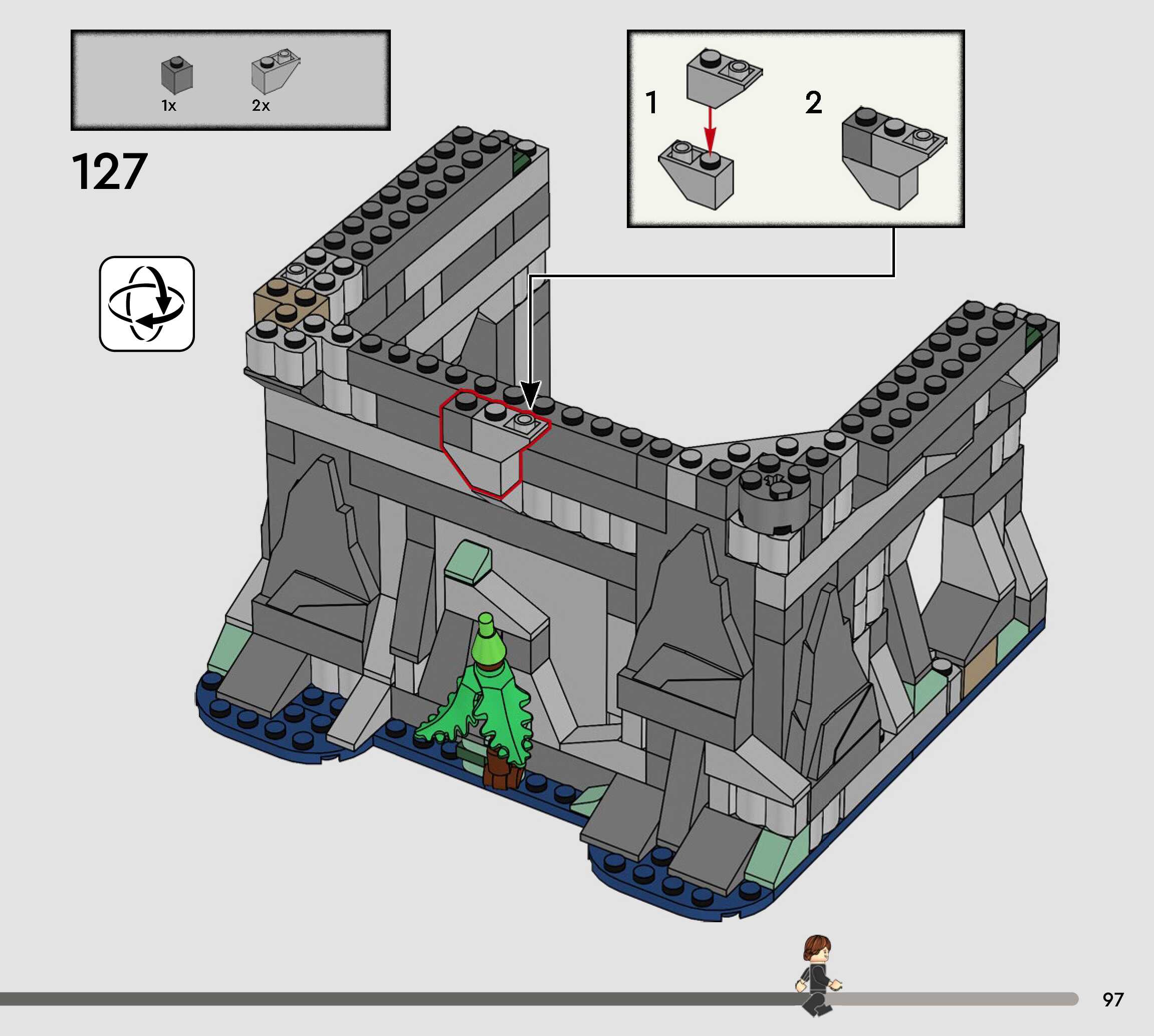 1x 2x

127

1

2

97