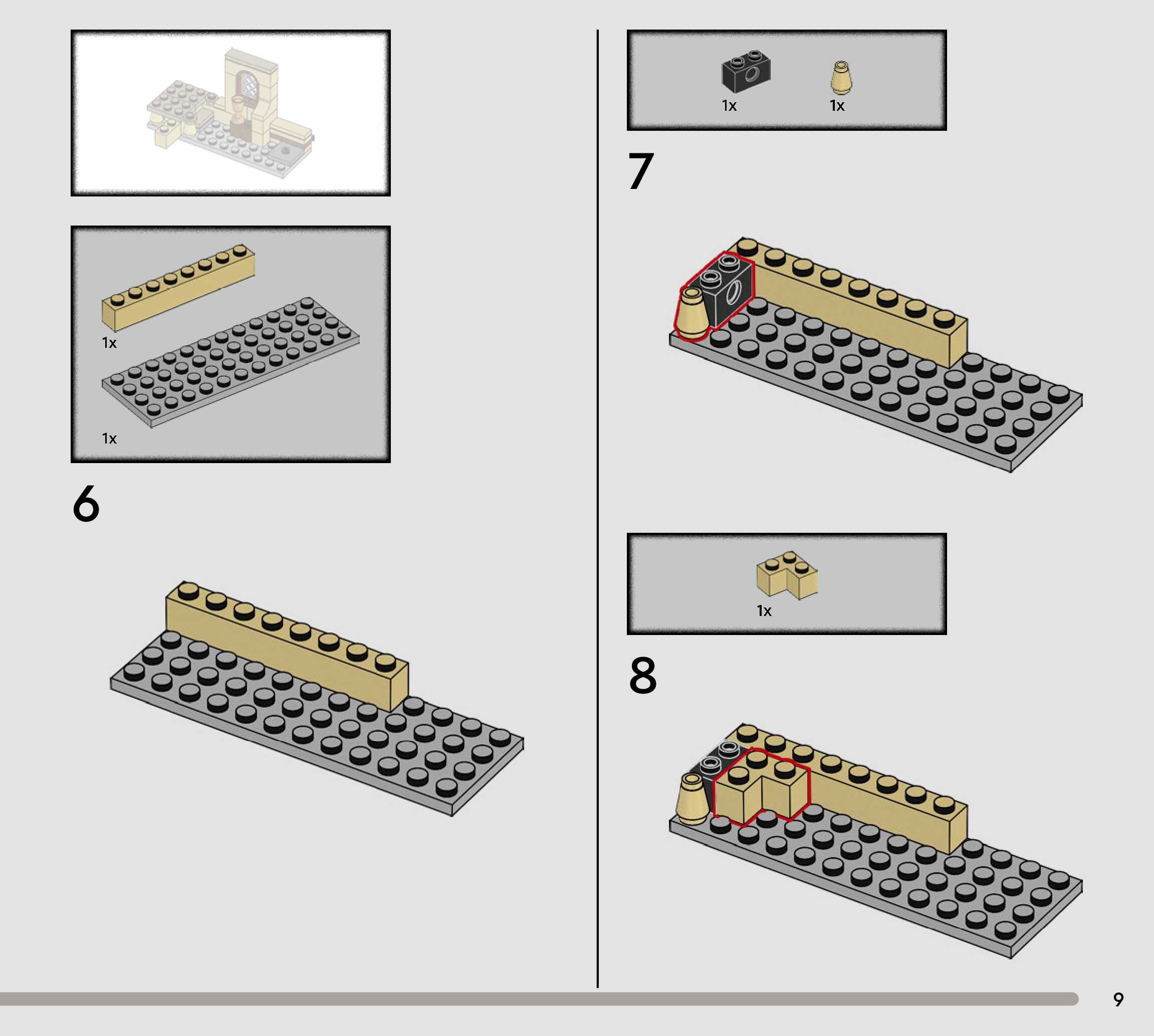 1x

1x

6

1x

1x

7

1x

8

9