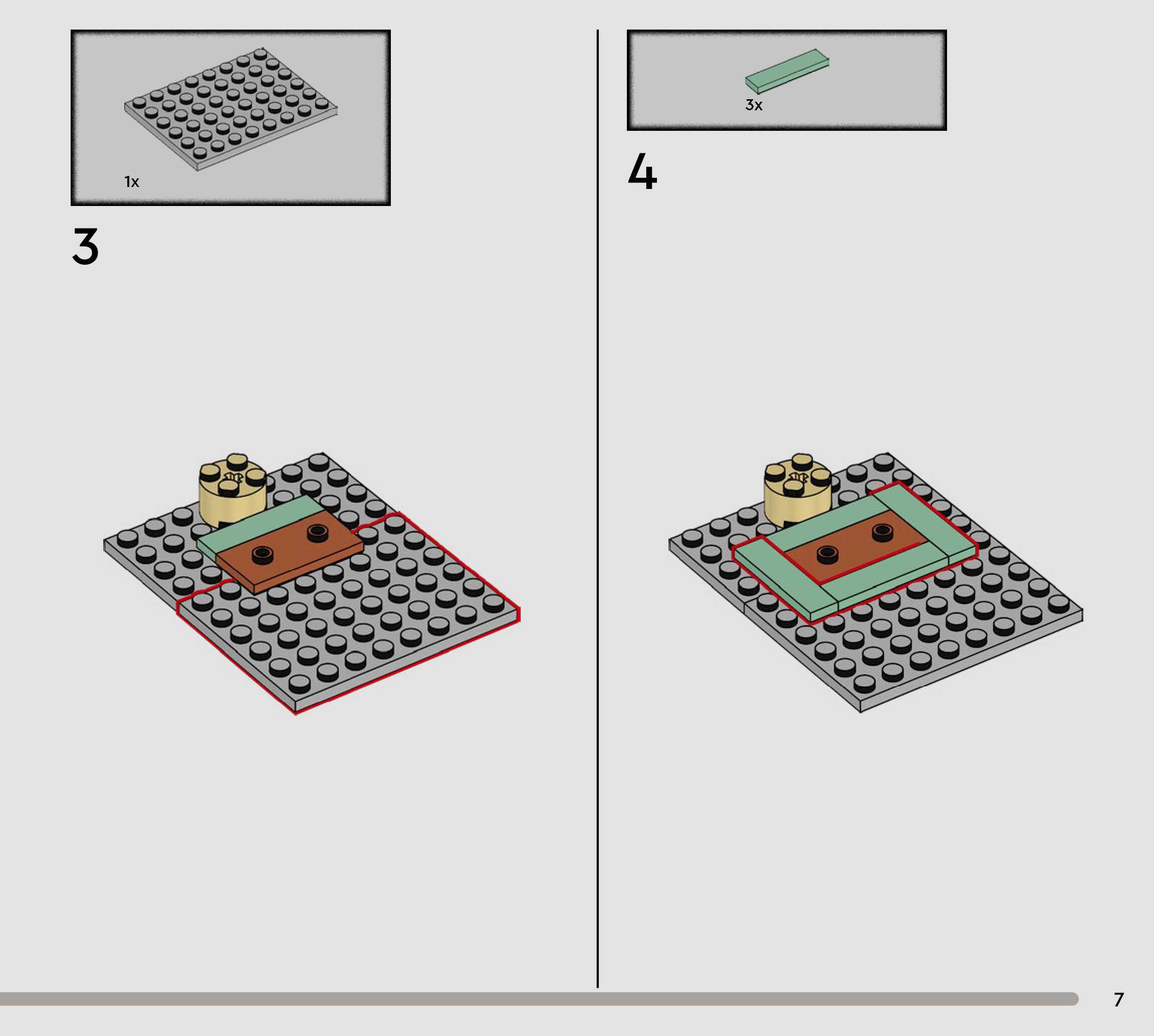 1x

3

3x

4

7