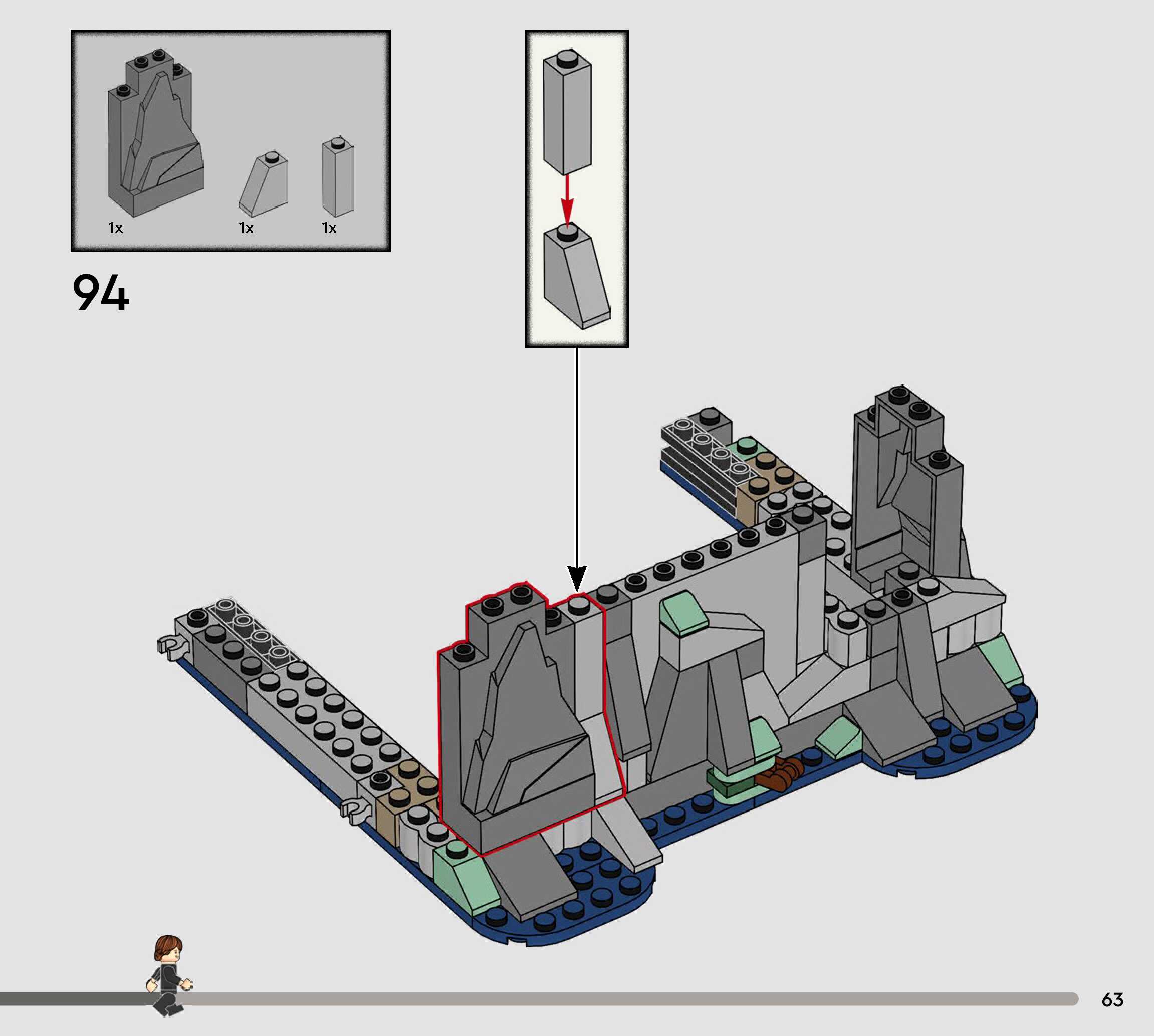 1x 1x 1x

94

63