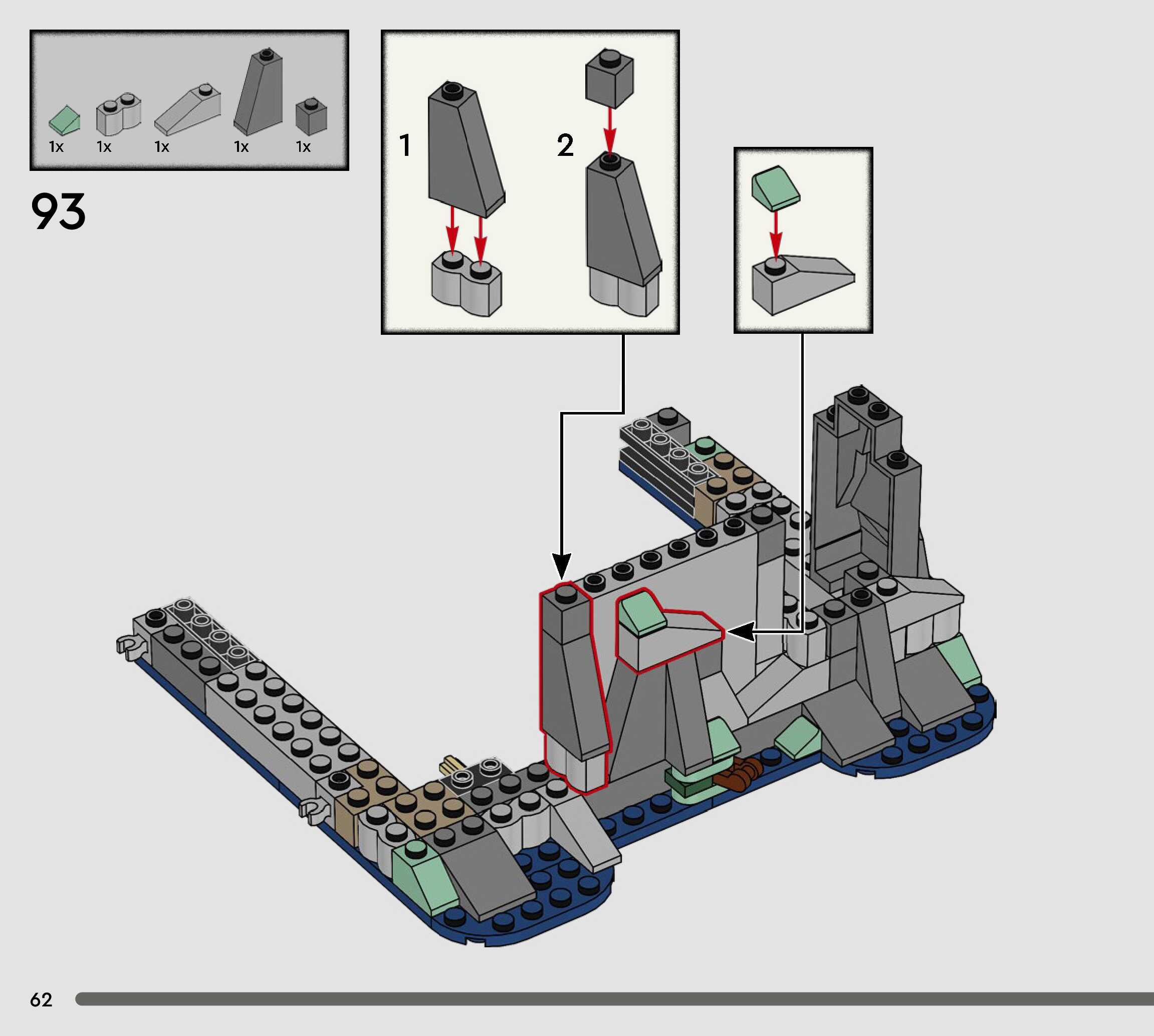 1x 1x 1x 1x 1x

93

1

2

62