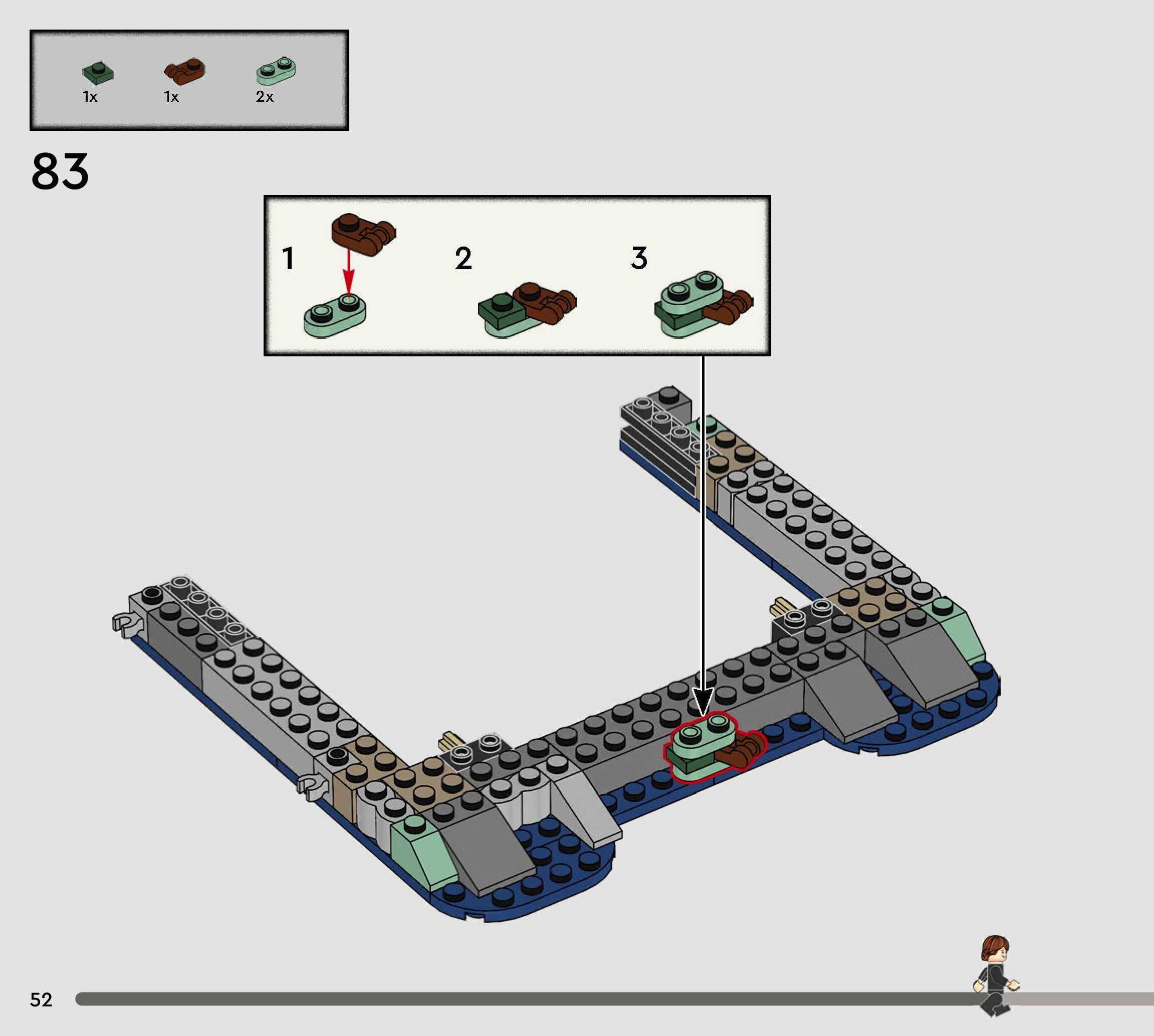 1x
1x
2x

83

1
2
3

52