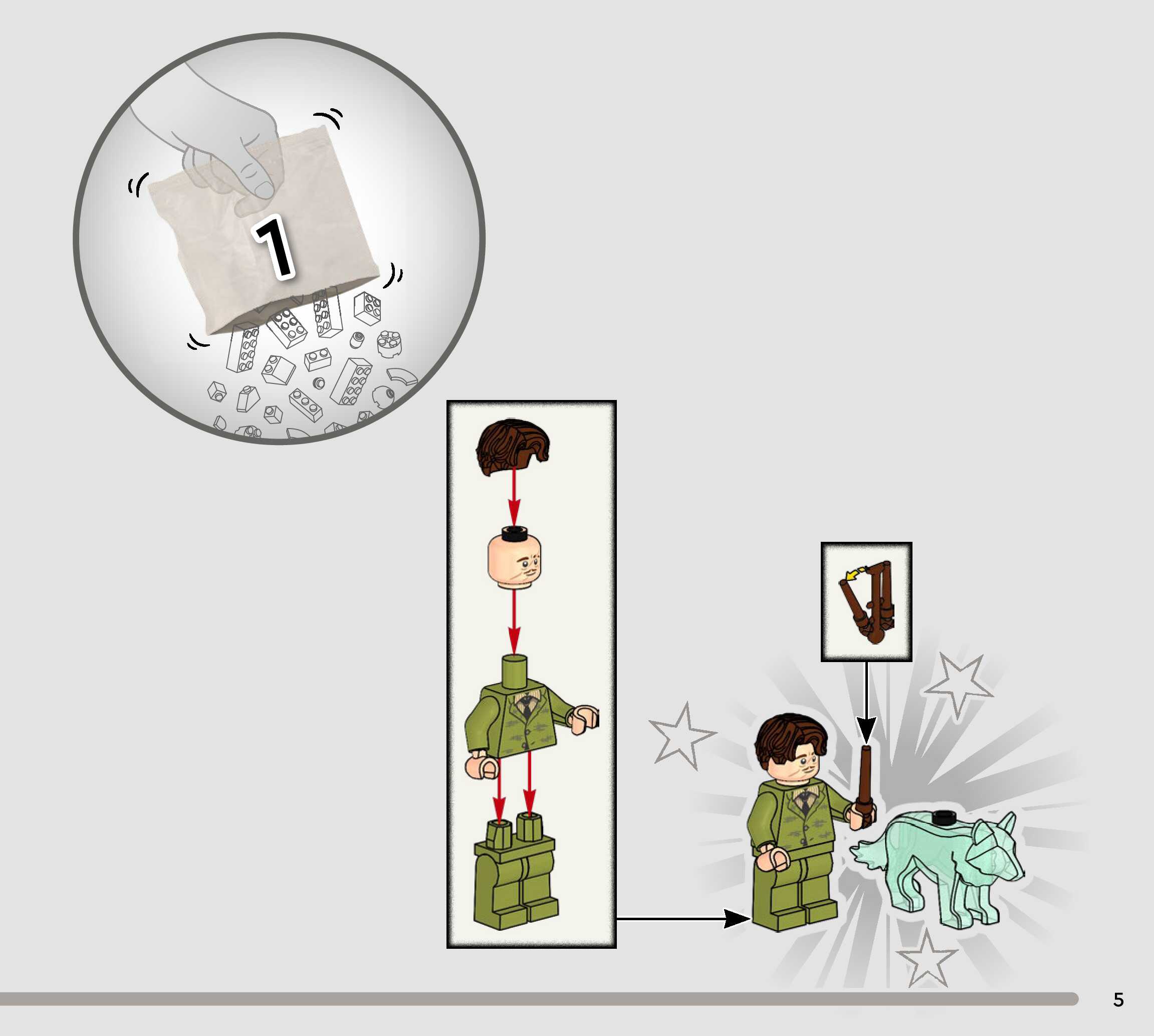 1

5