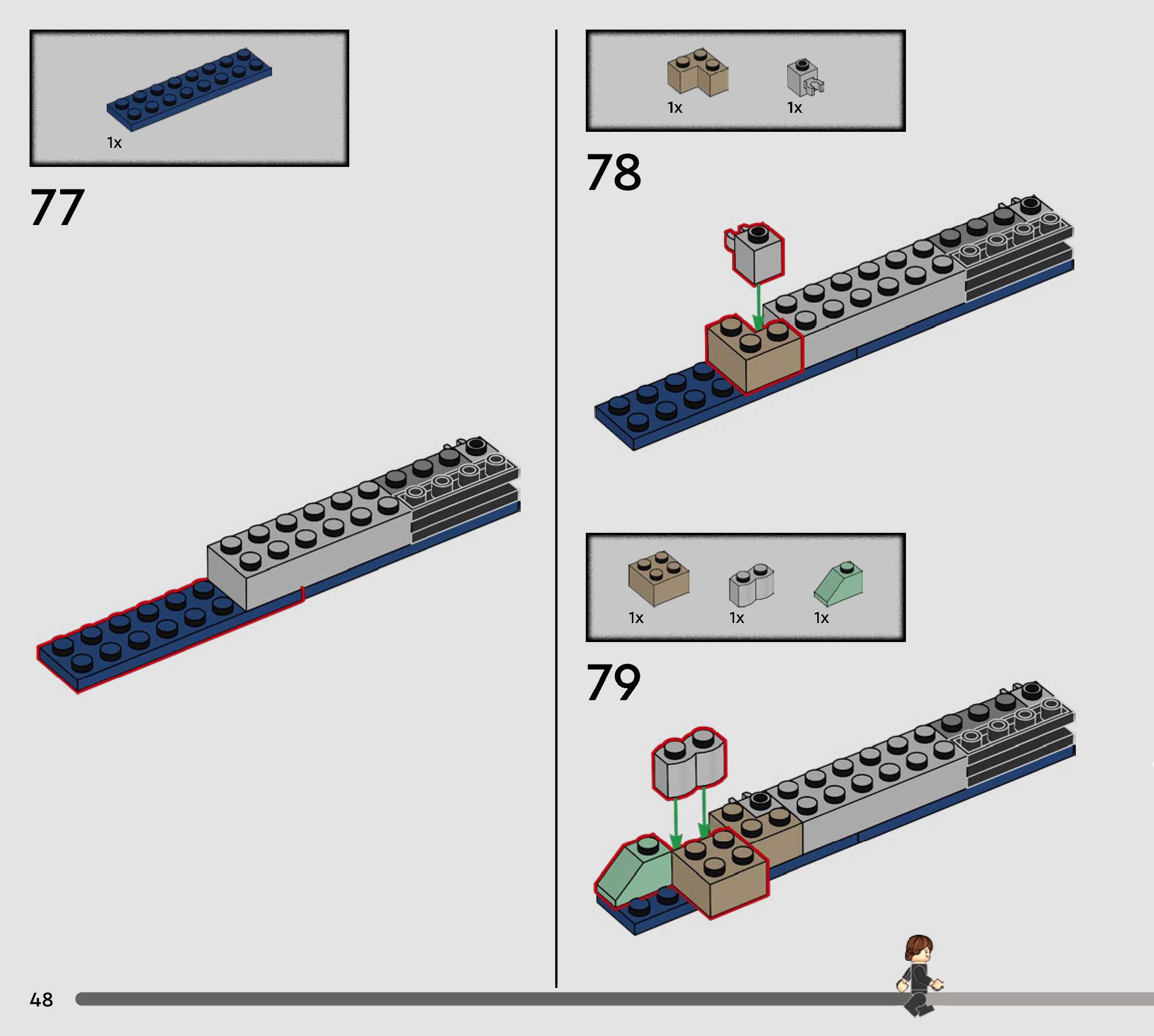 1x

77

1x 1x

78

1x 1x 1x

79

48