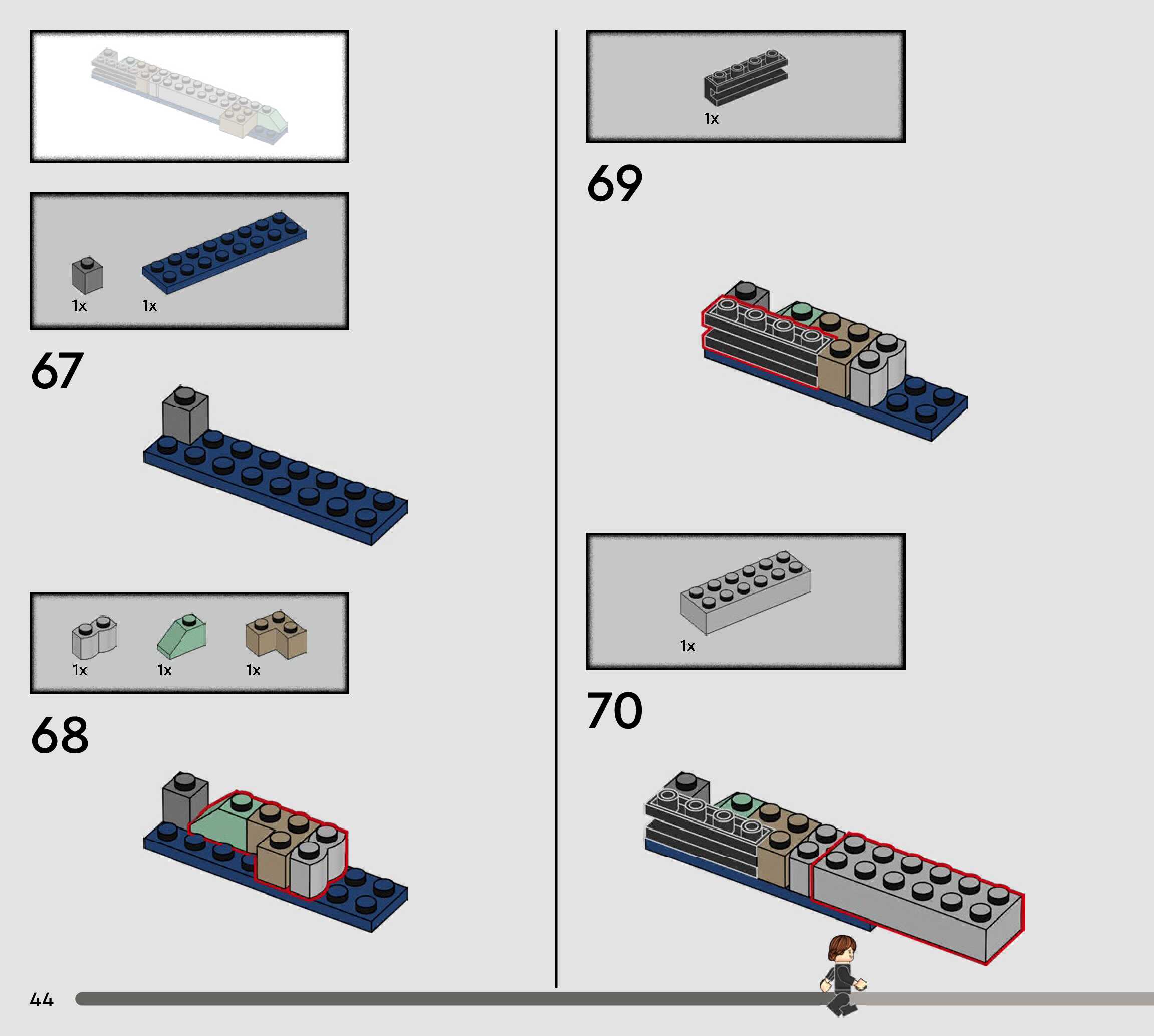 1x 1x

67

1x 1x 1x

68

1x

69

1x

70

44