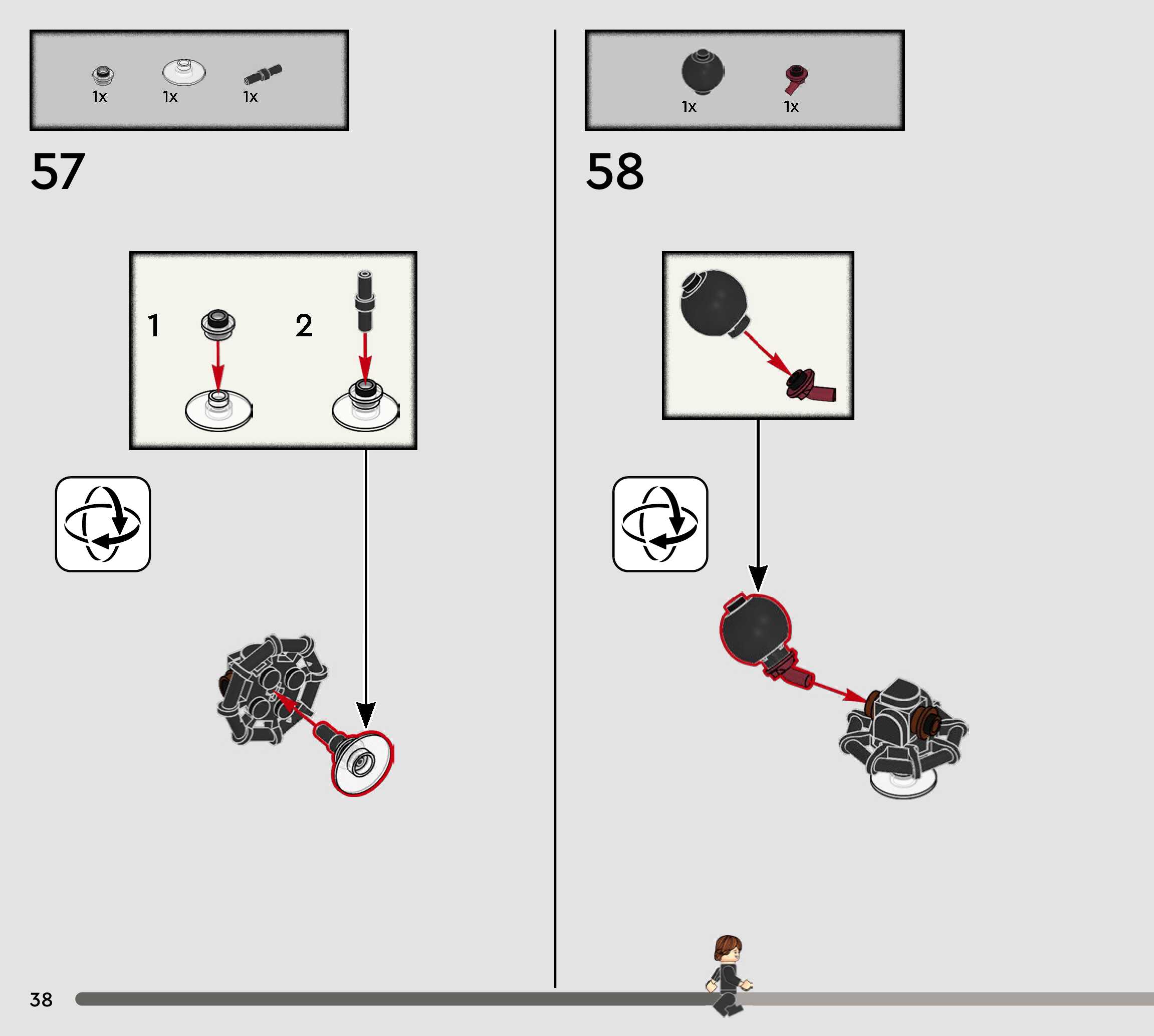 1x 1x 1x

57

1

2

1x 1x

58

38