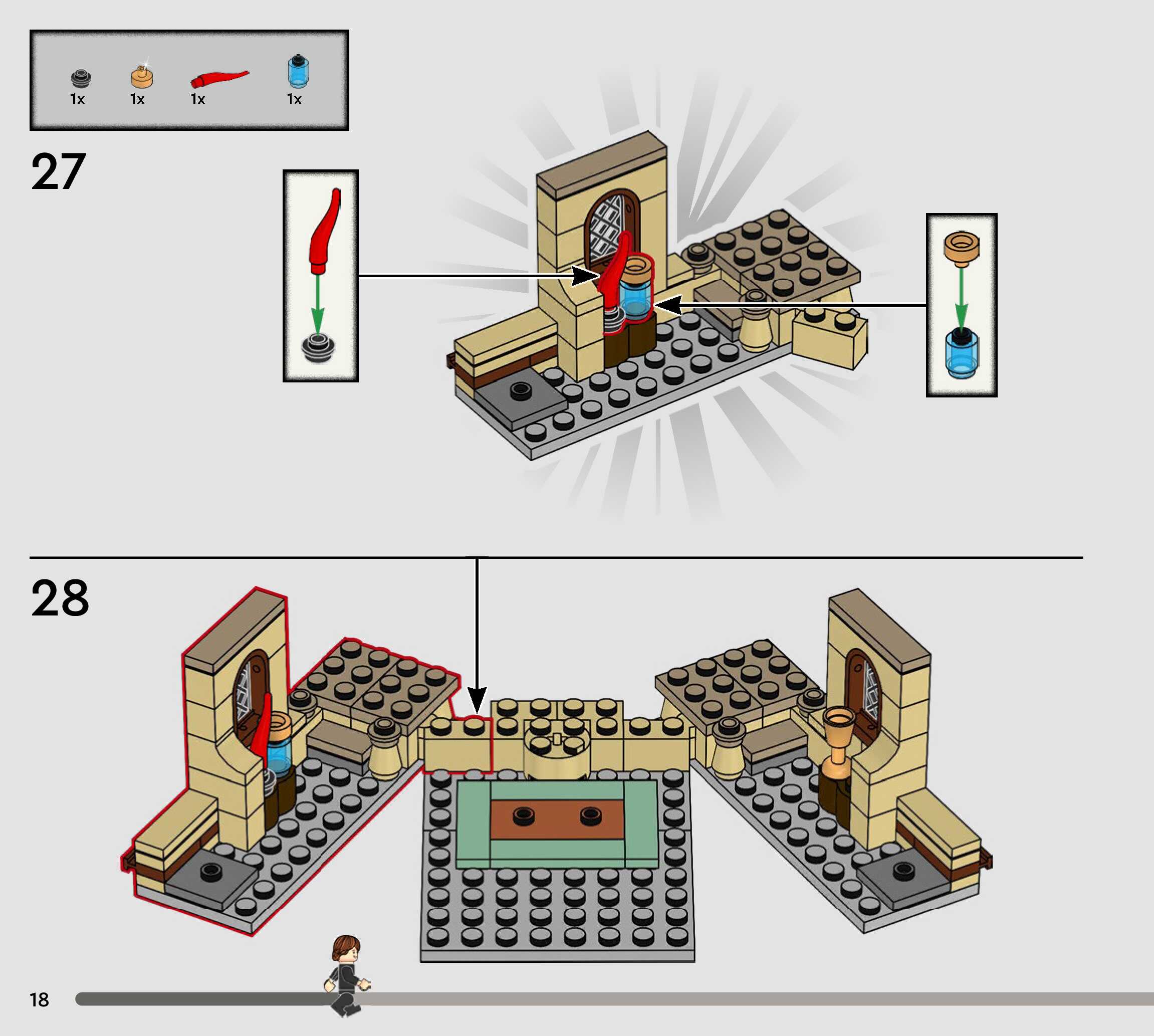 1x 1x 1x 1x

27

28

18