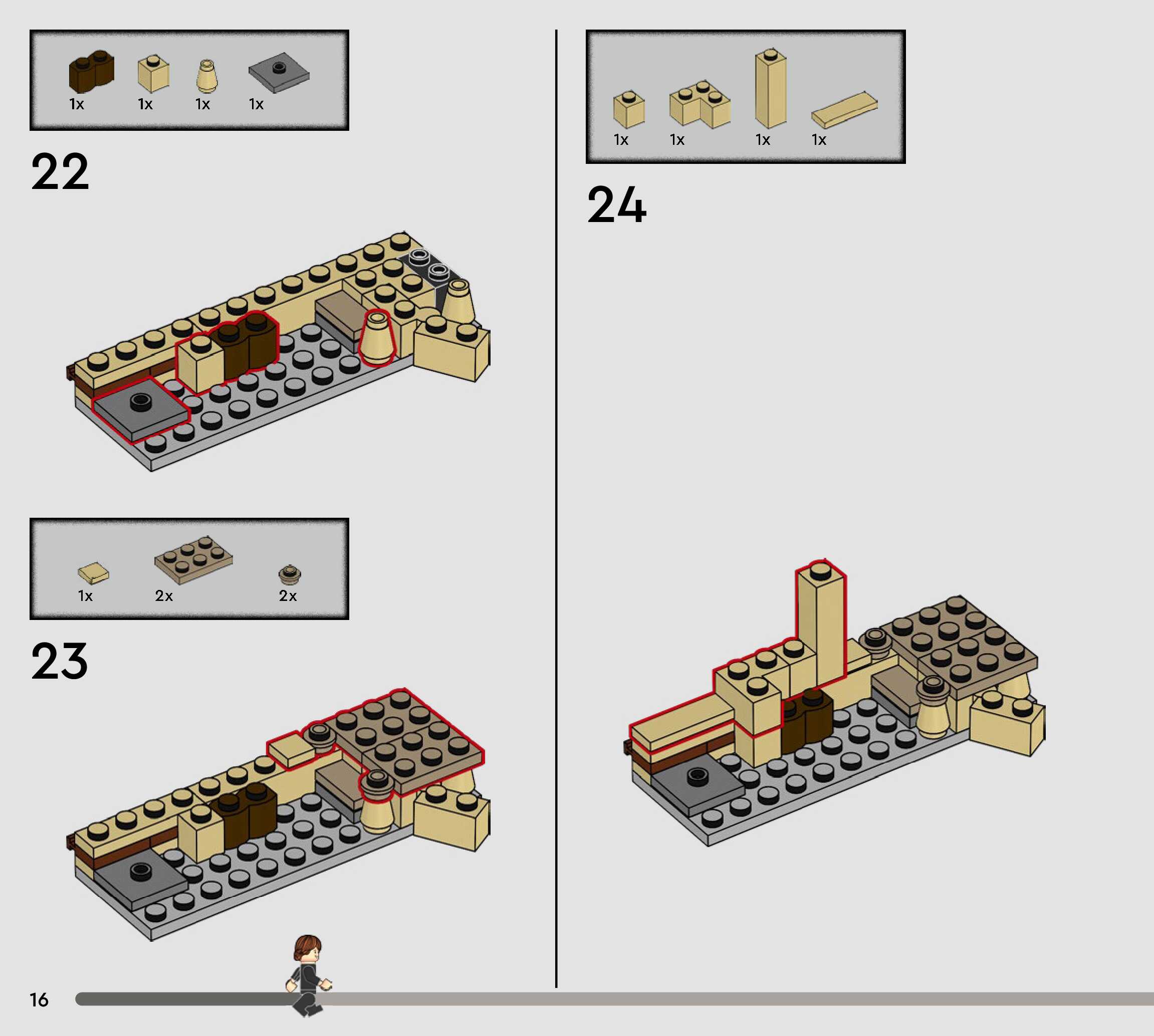 1x 1x 1x 1x

22

1x 2x 2x

23

1x 1x 1x 1x

24

16