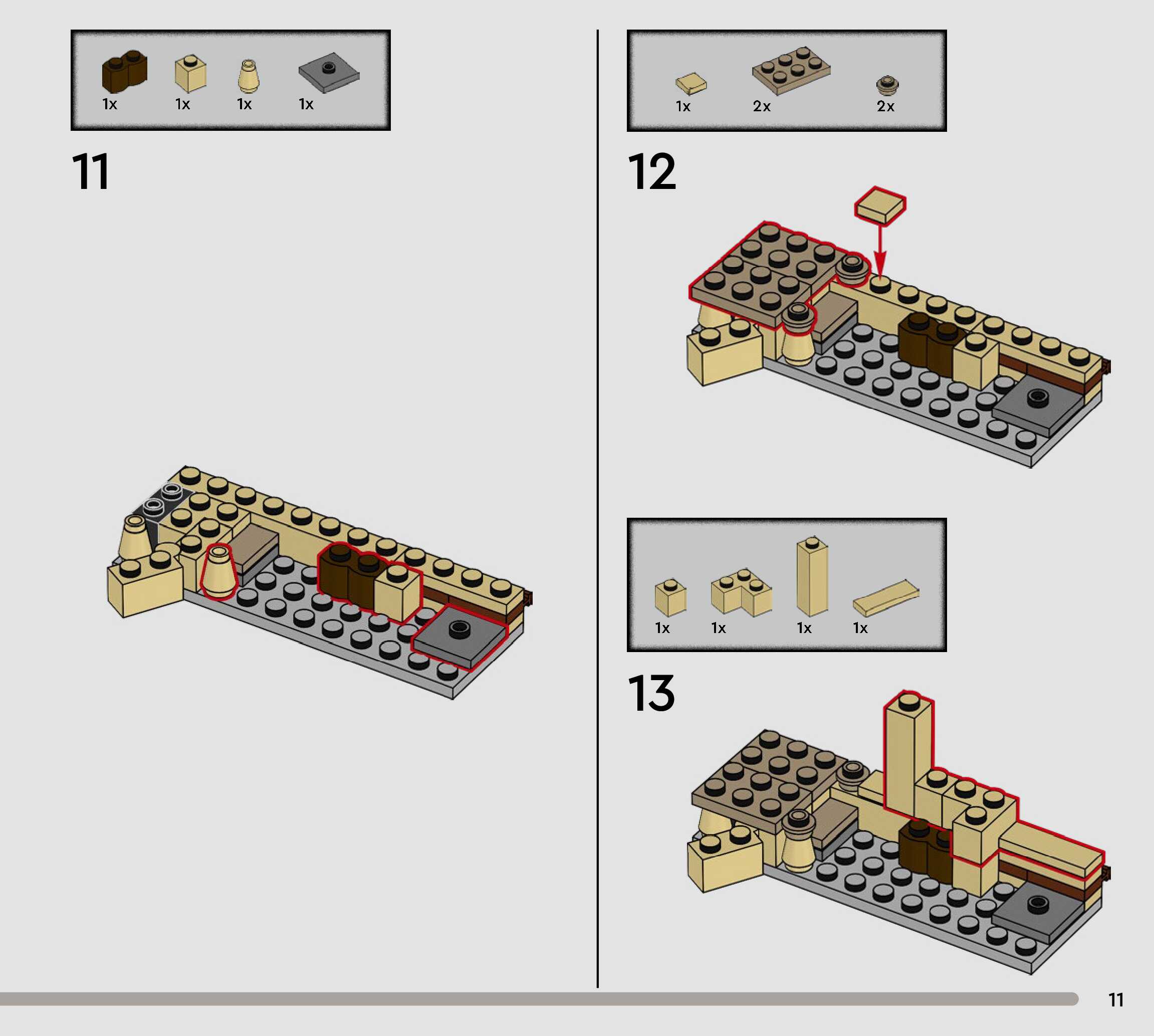 1x 1x 1x 1x

11

1x 2x 2x

12

1x 1x 1x 1x

13

11