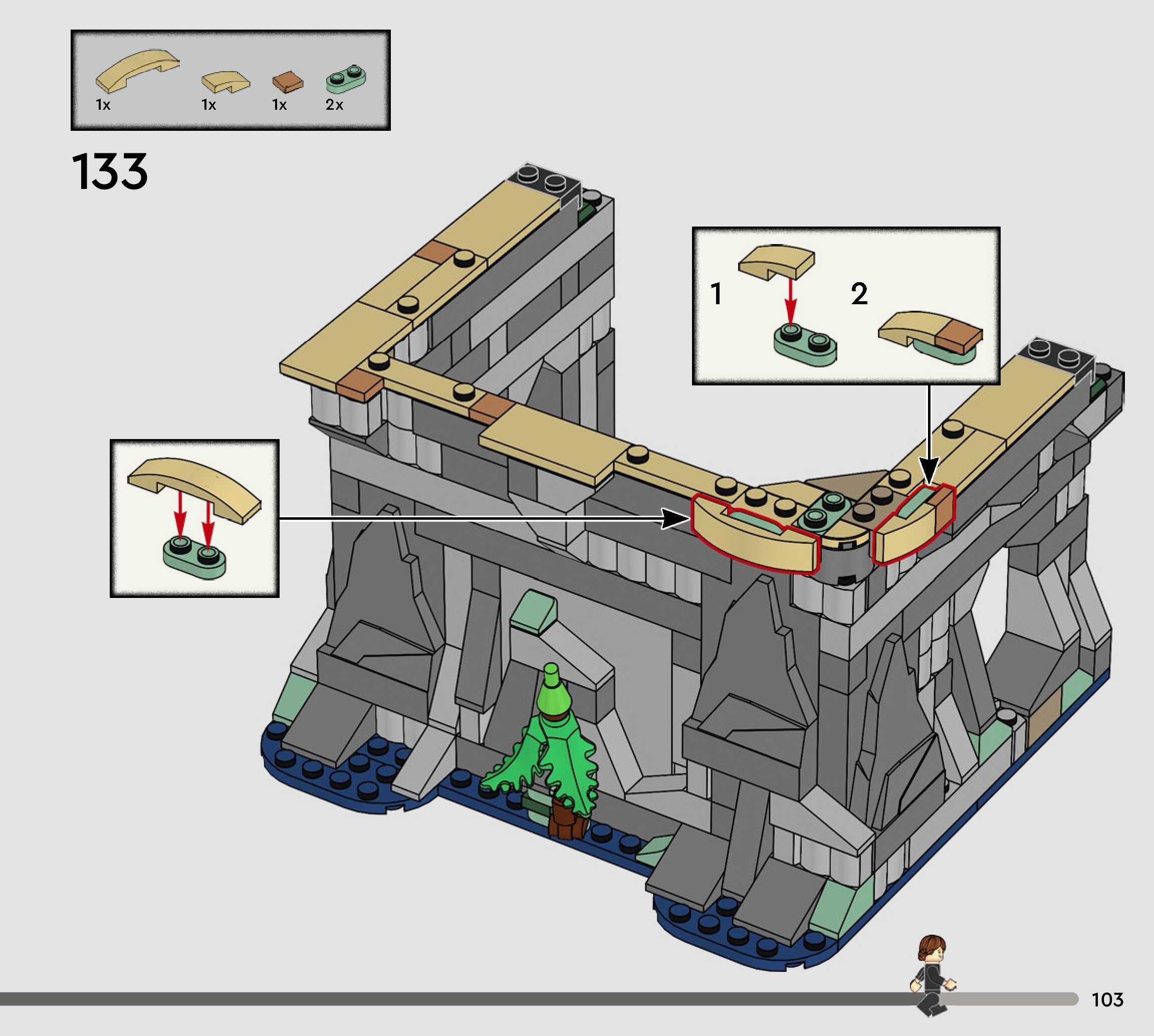 1x 1x 1x 2x

133

1

2

103