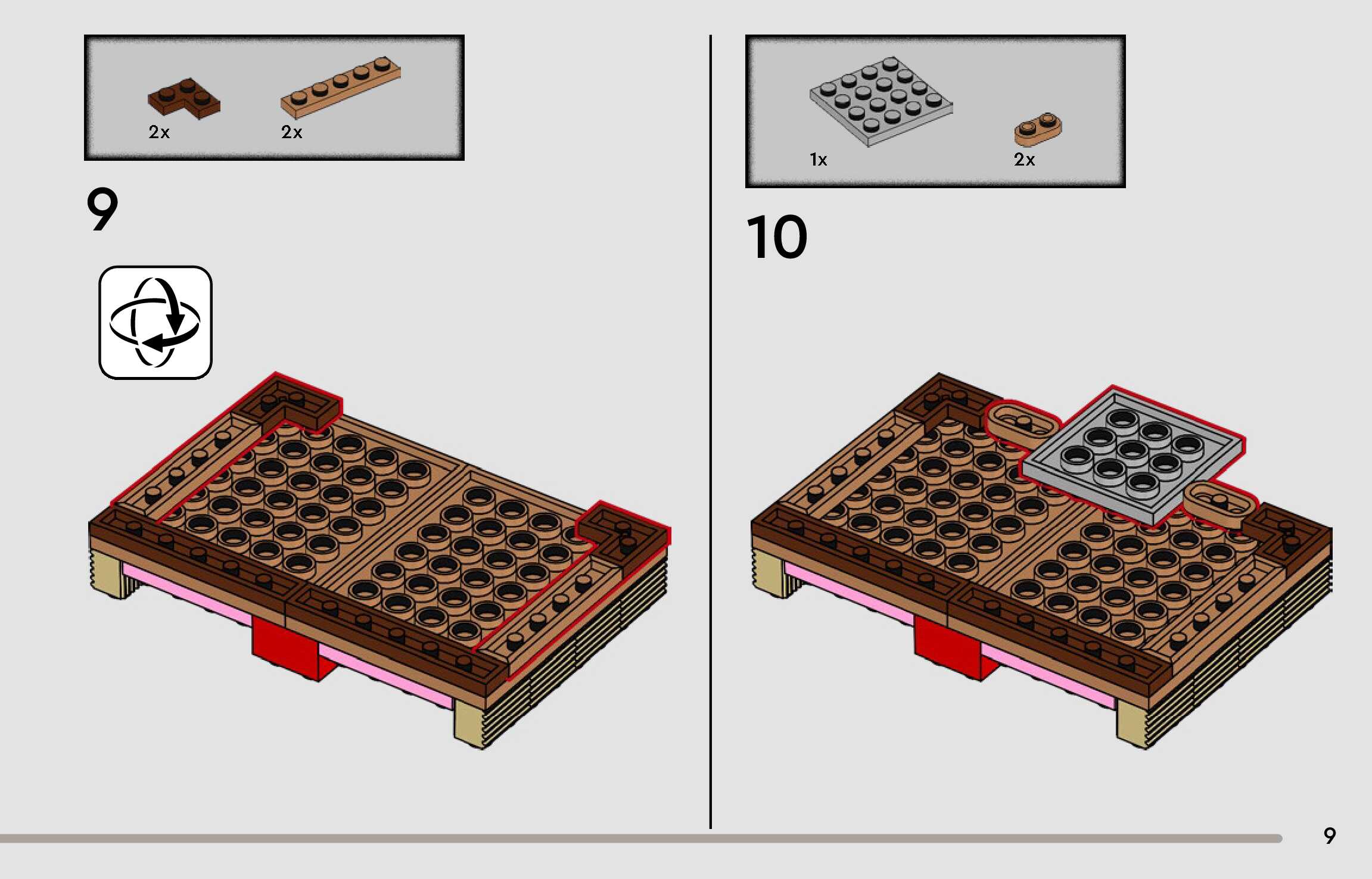 2x 2x

9

1x 2x

10

9