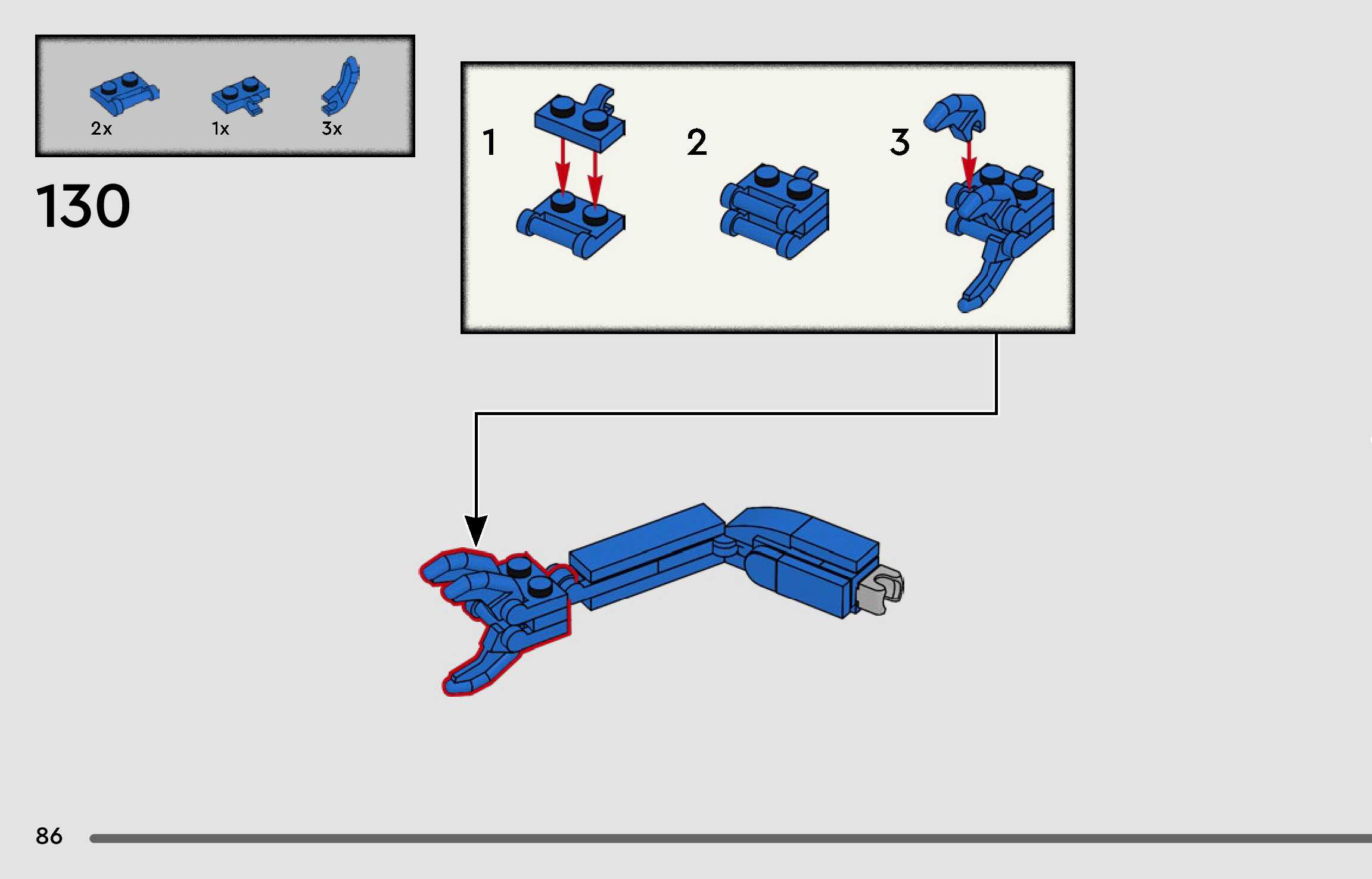 2x 1x 3x

130

1

2

3

86