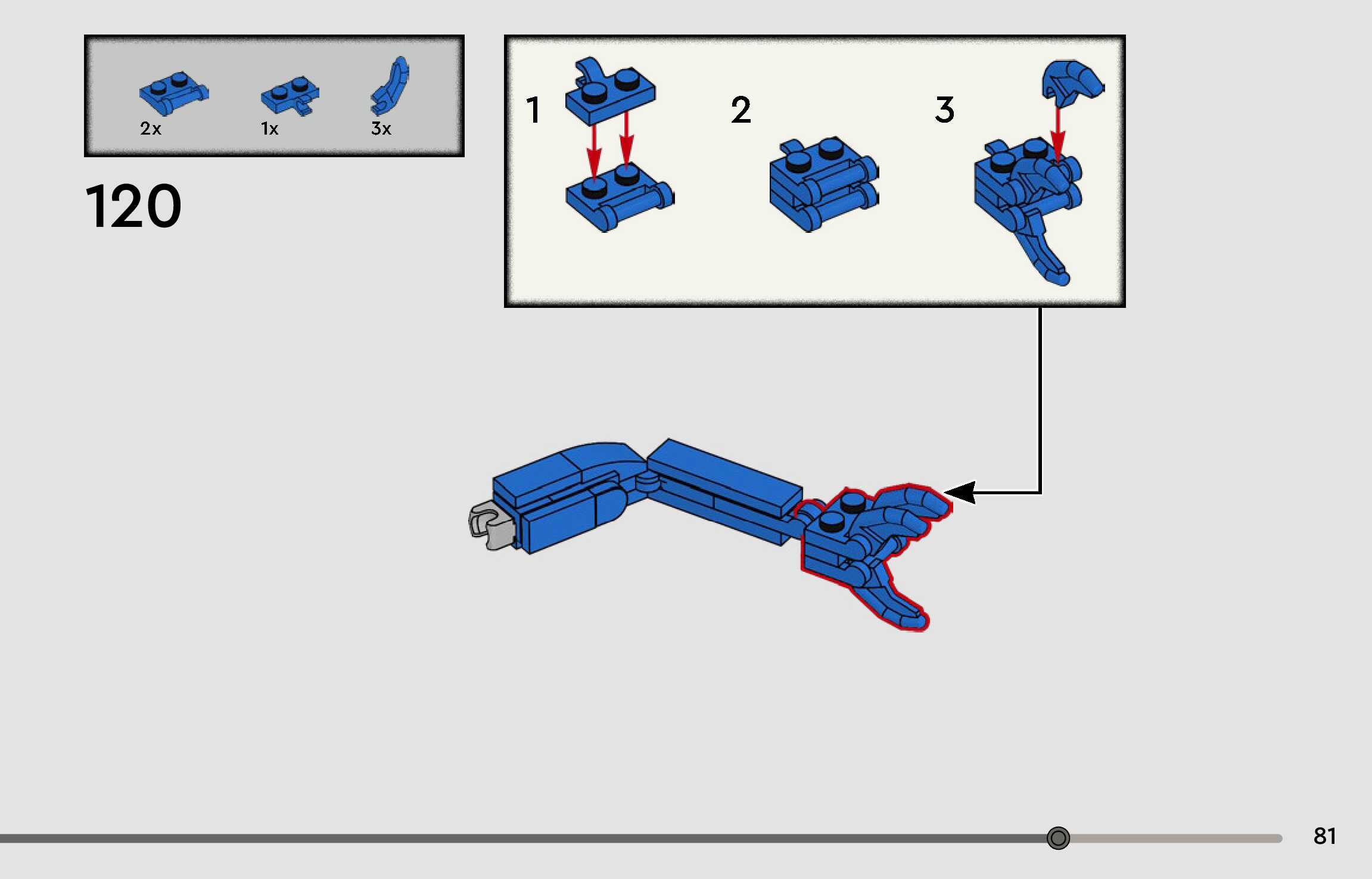 2x 1x 3x

120

1 2 3

81