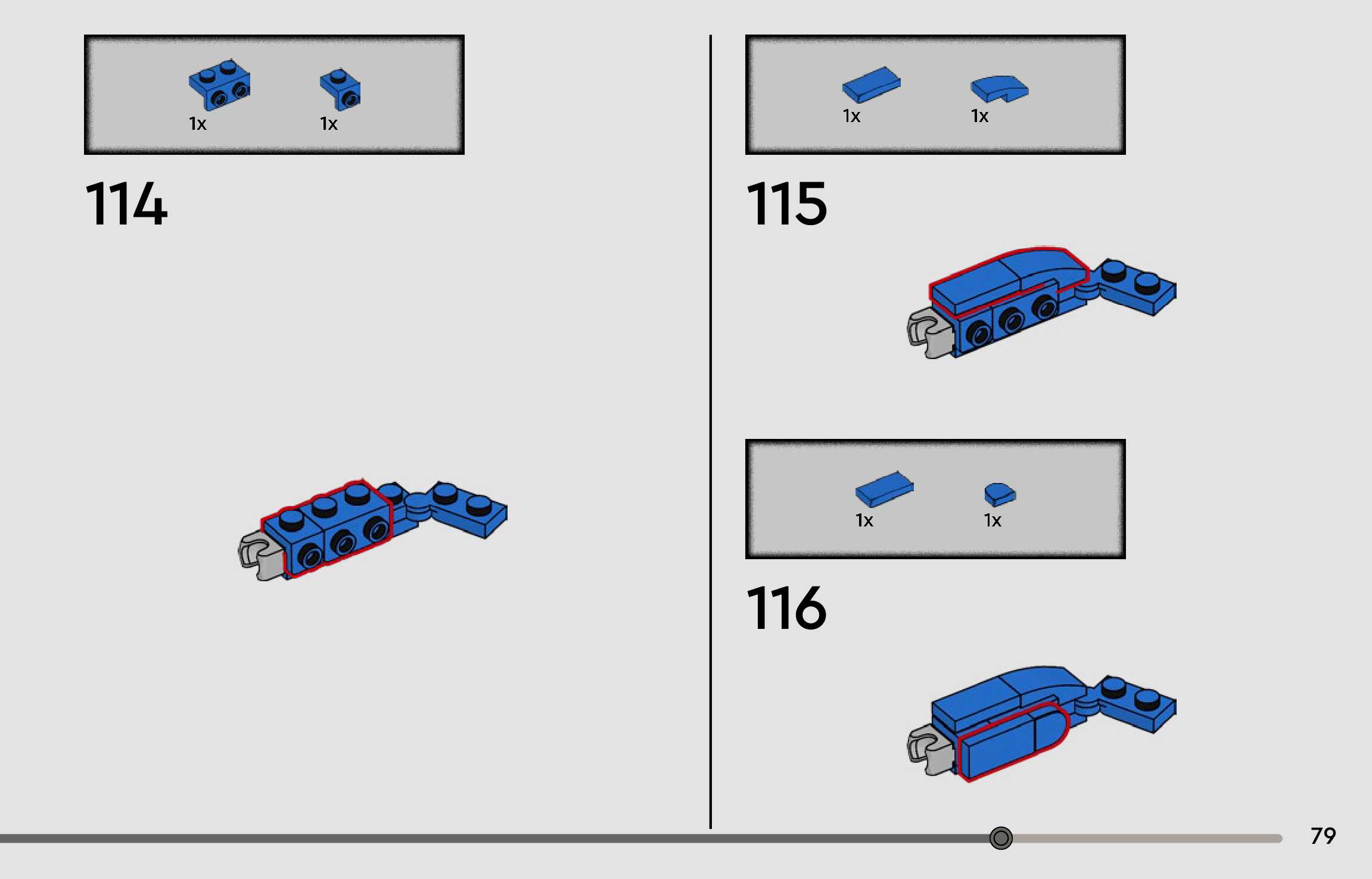 1x 1x

114

1x 1x

115

1x 1x

116

79