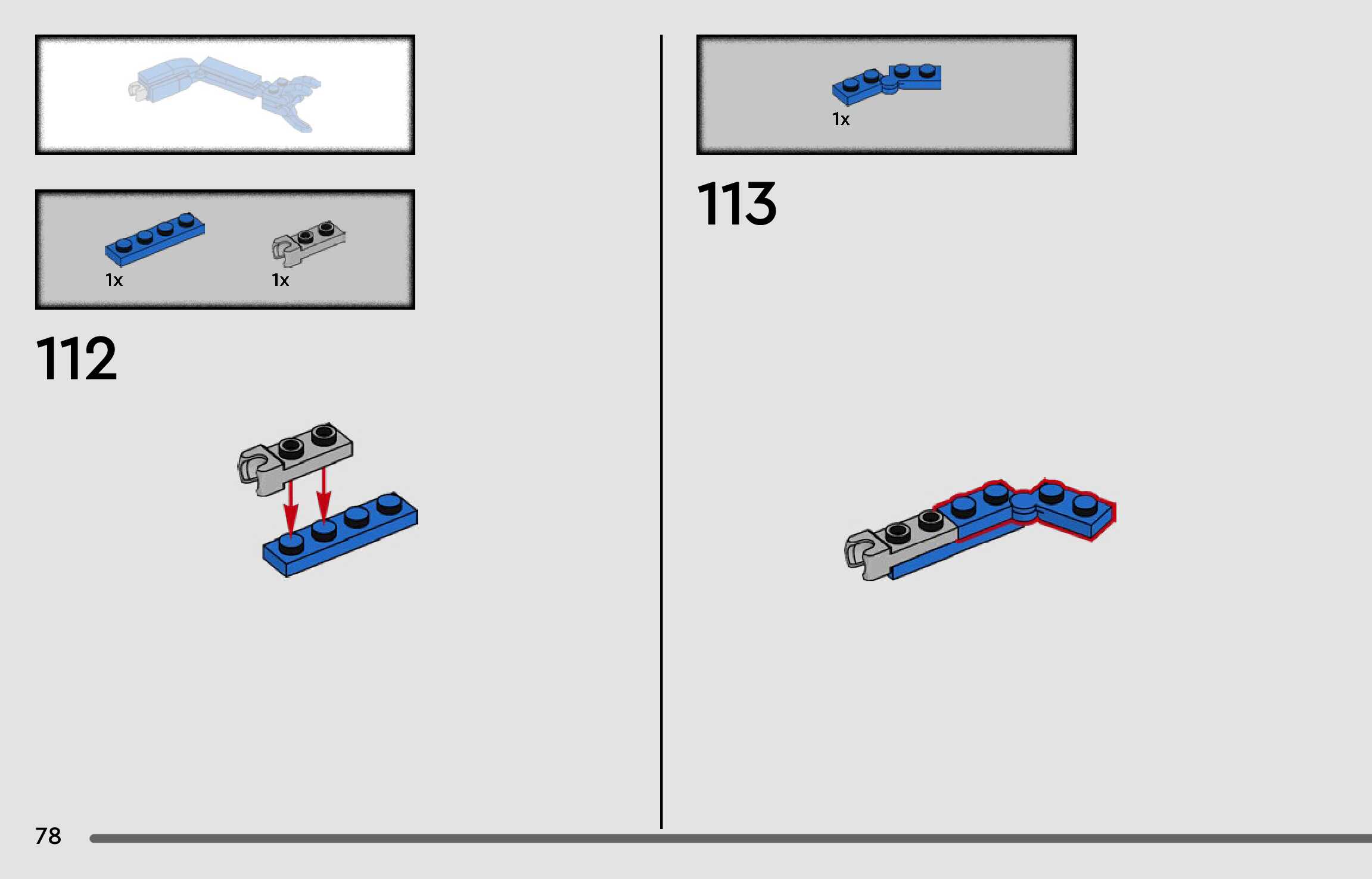 1x

1x

112

1x

113

78