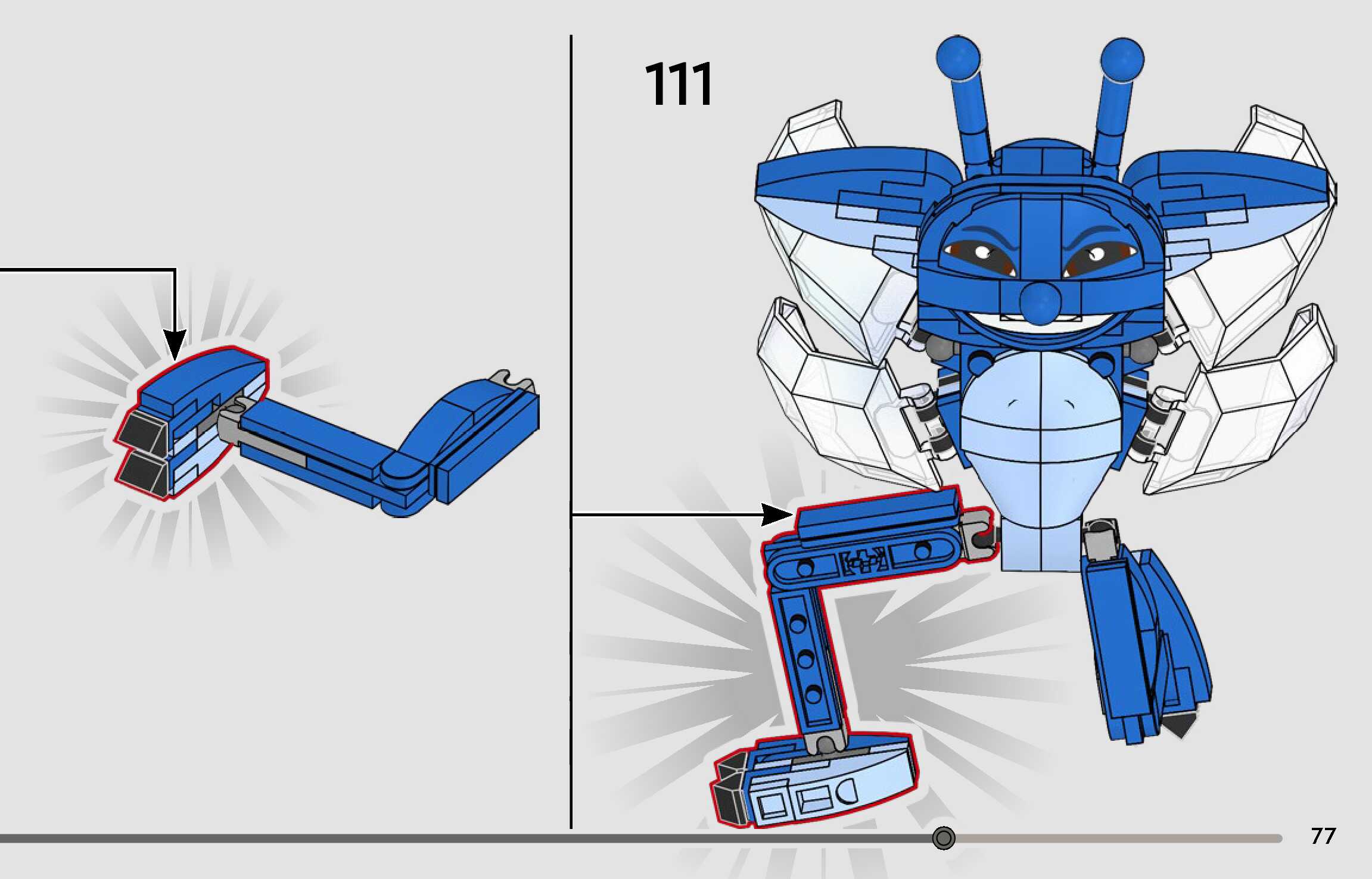 111

77