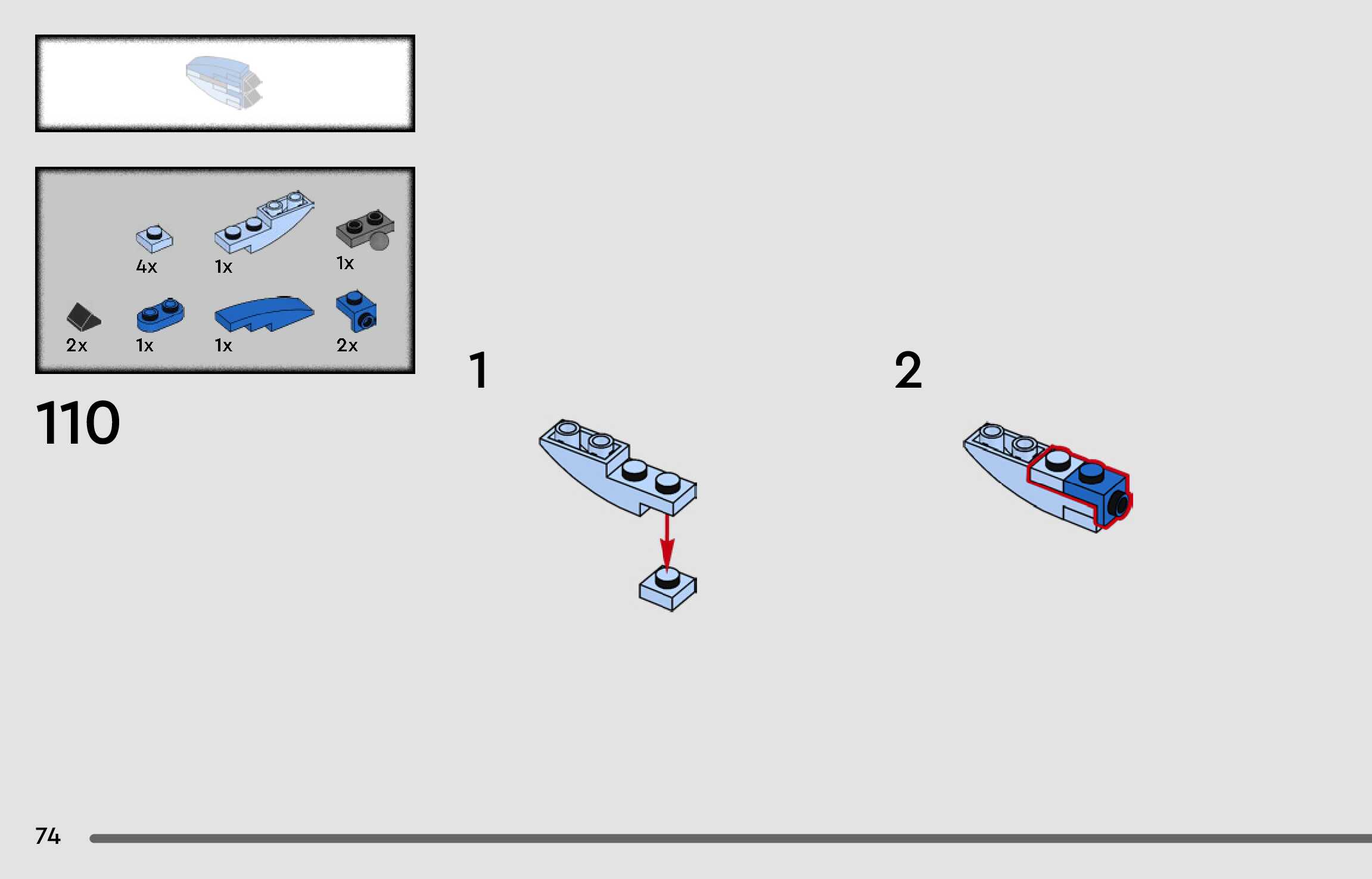 4x
1x
1x
2x
1x
1x
2x

110

1

2

74