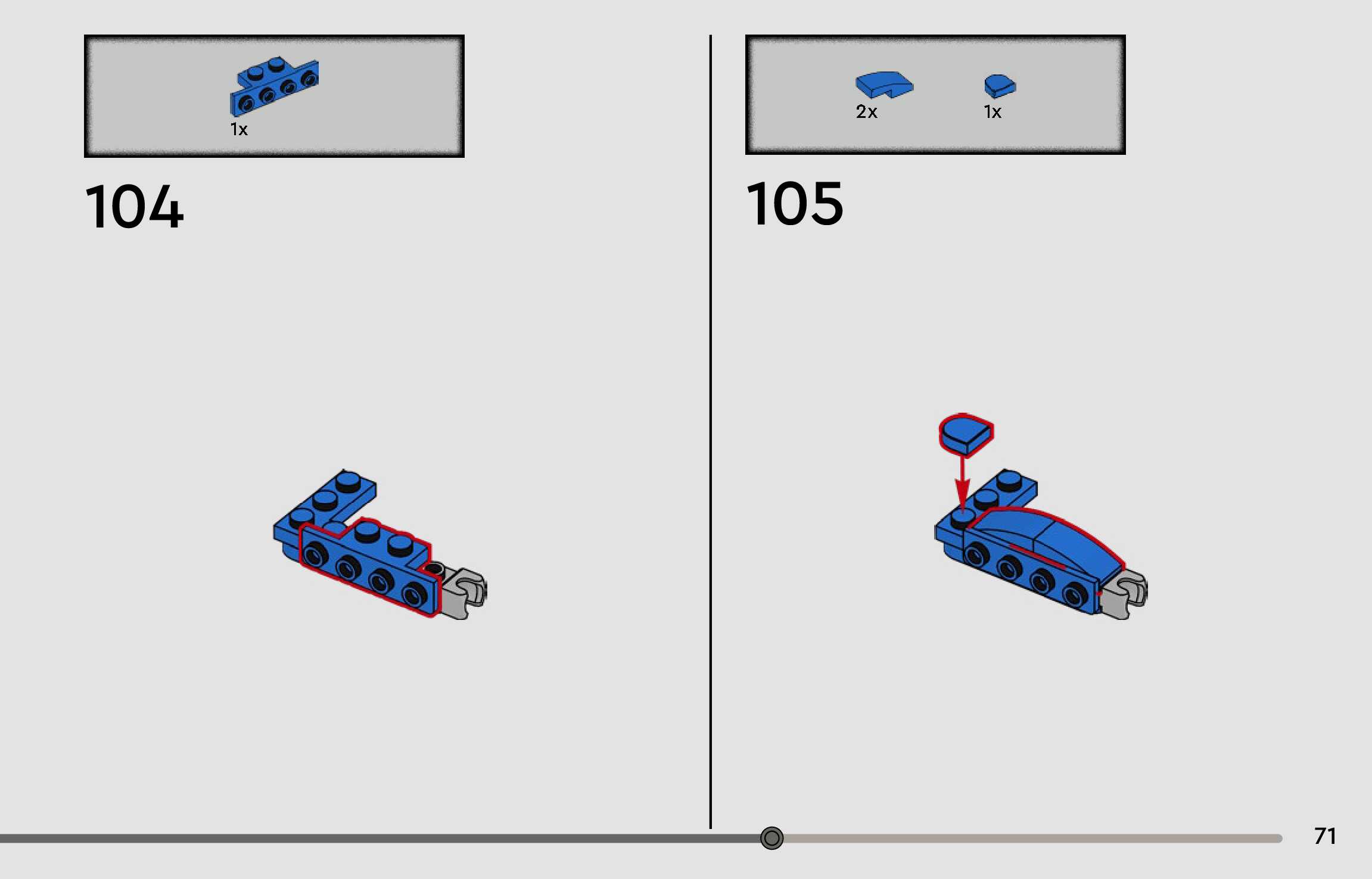 1x

104

2x 1x

105

71