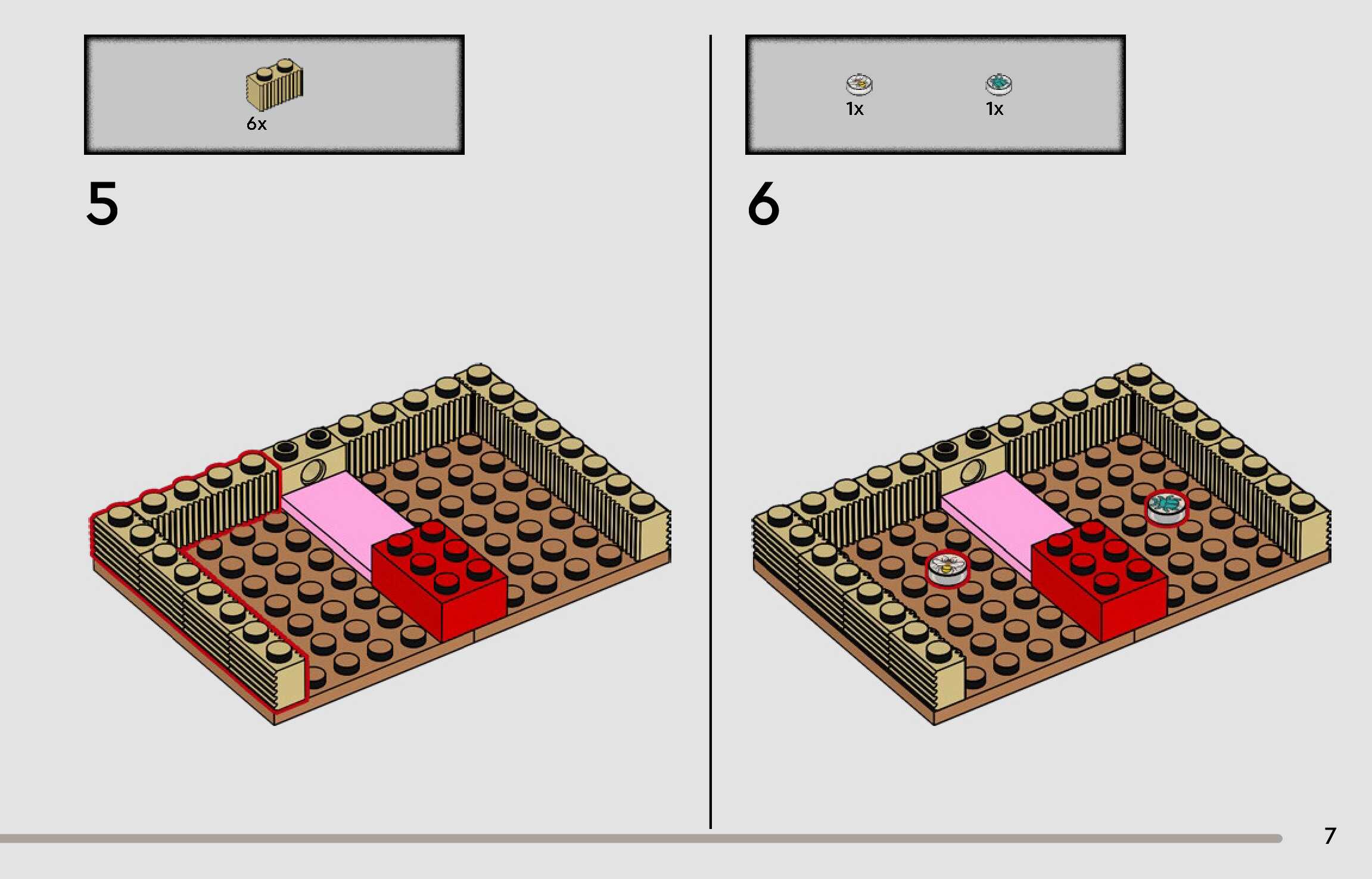 6x

5

1x 1x

6

7