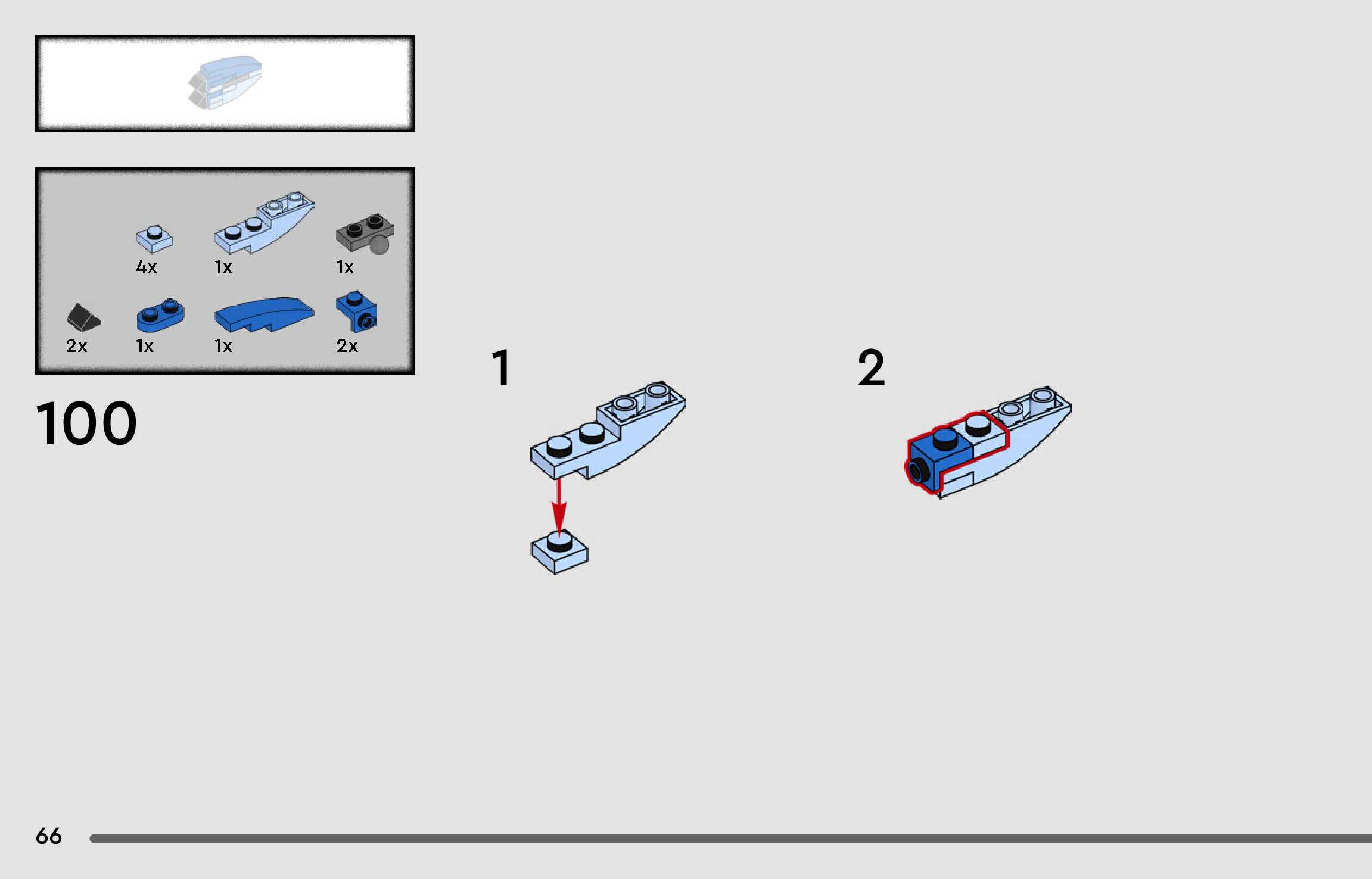 4x
1x
1x
2x
1x
1x
2x

100

1

2

66