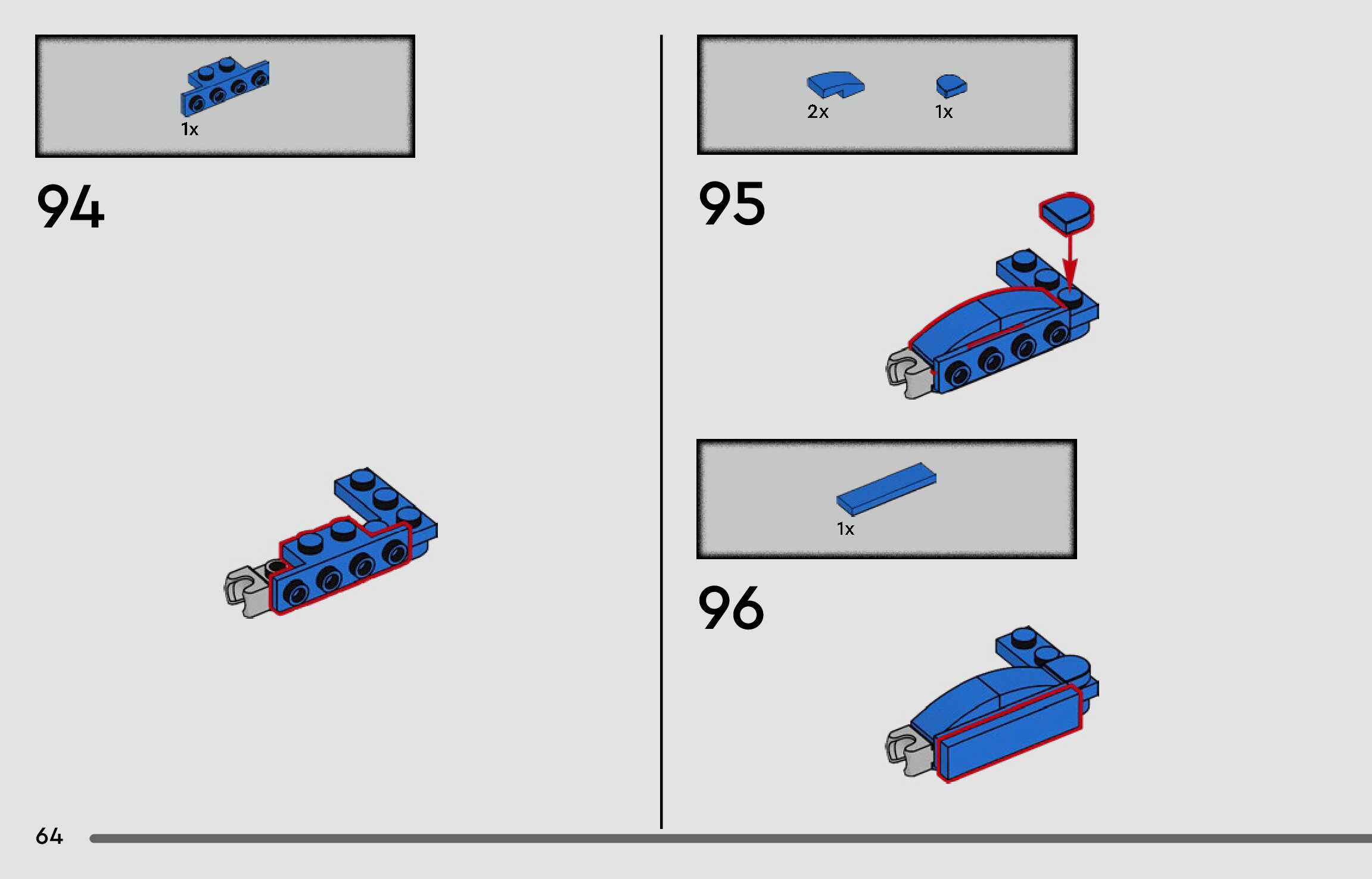 1x

94

2x

1x

95

1x

96

64