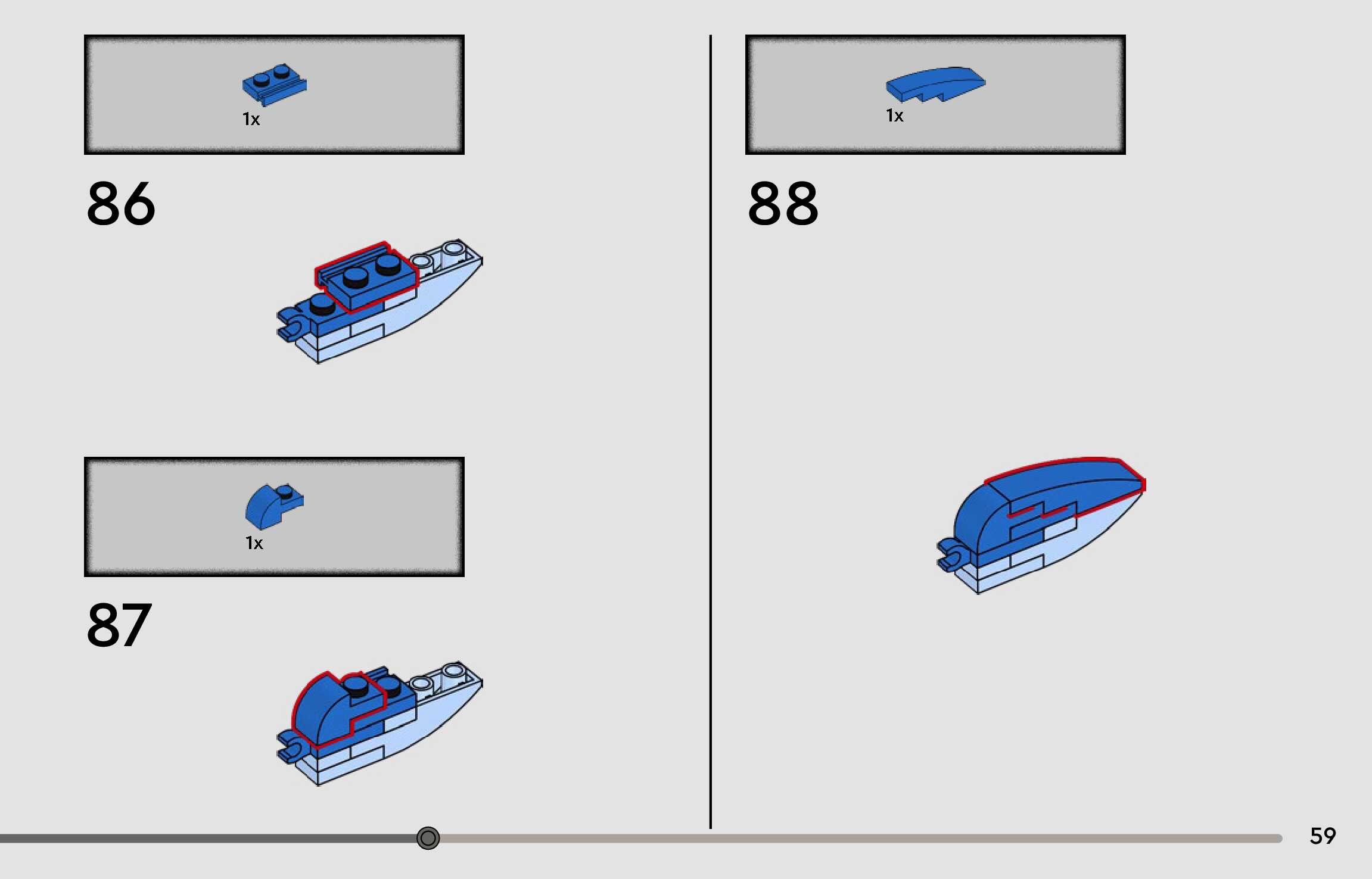 1x

86

1x

87

1x

88

59