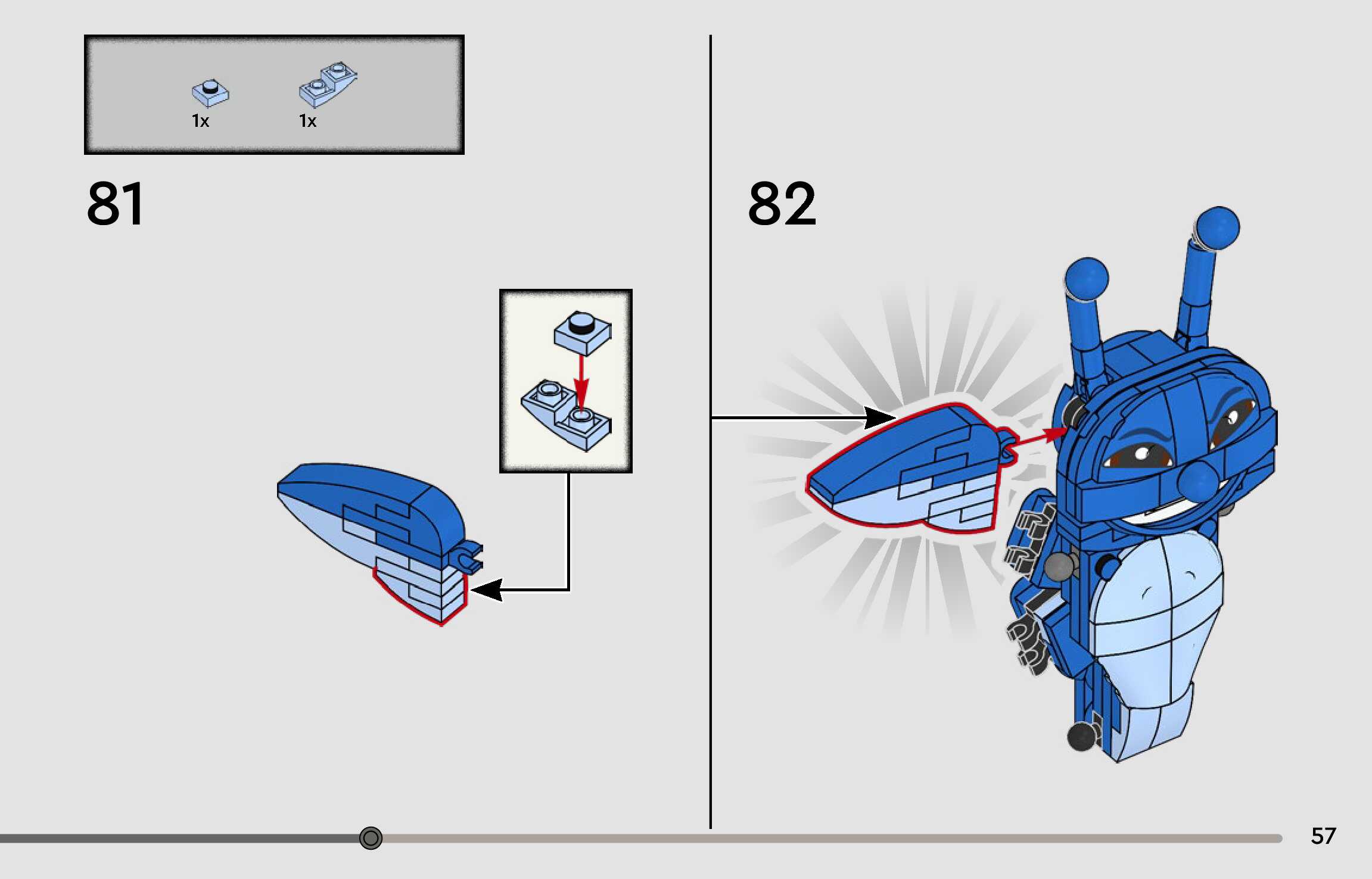 1x 1x

81

82

57